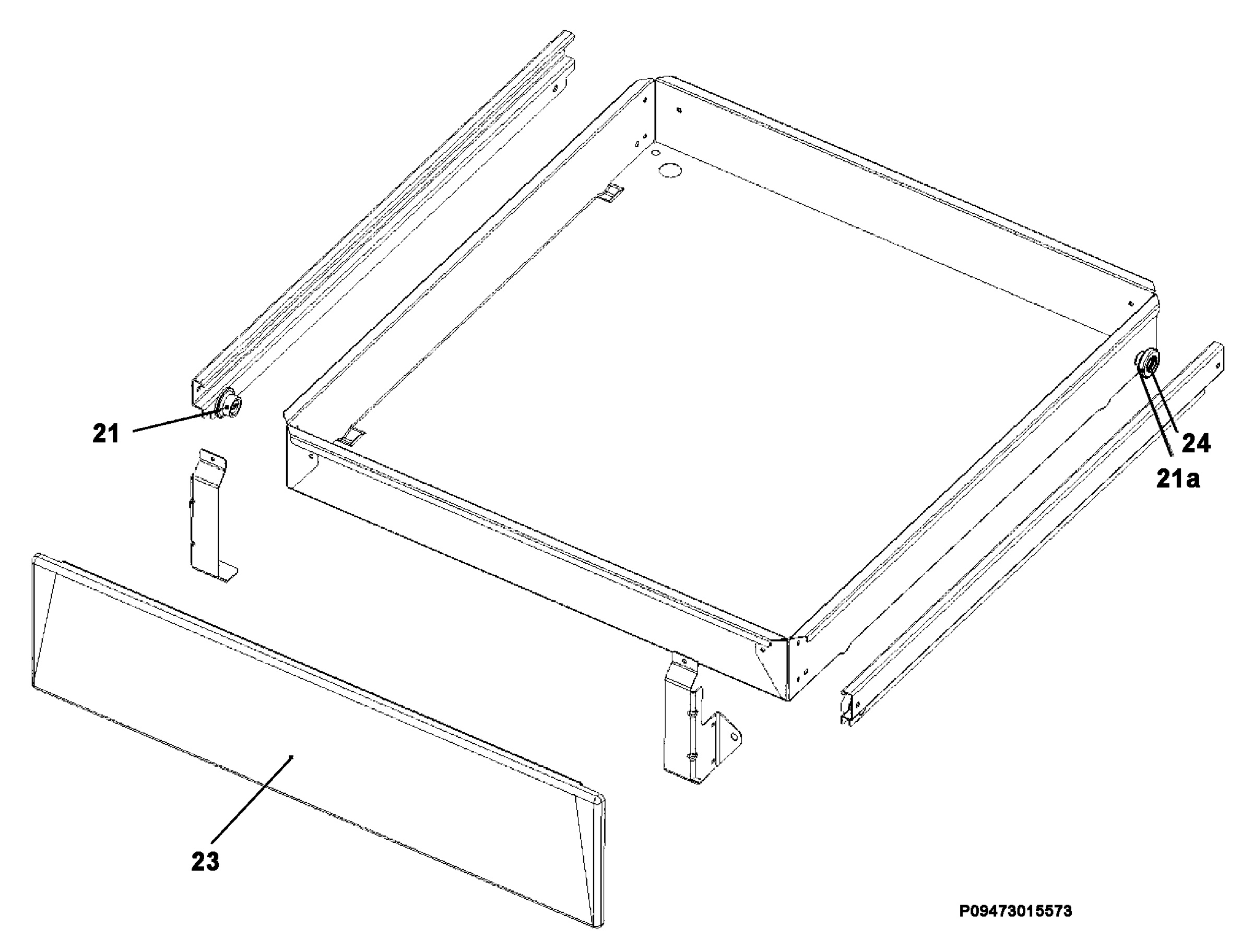 21

24

21a

23

P09473015573