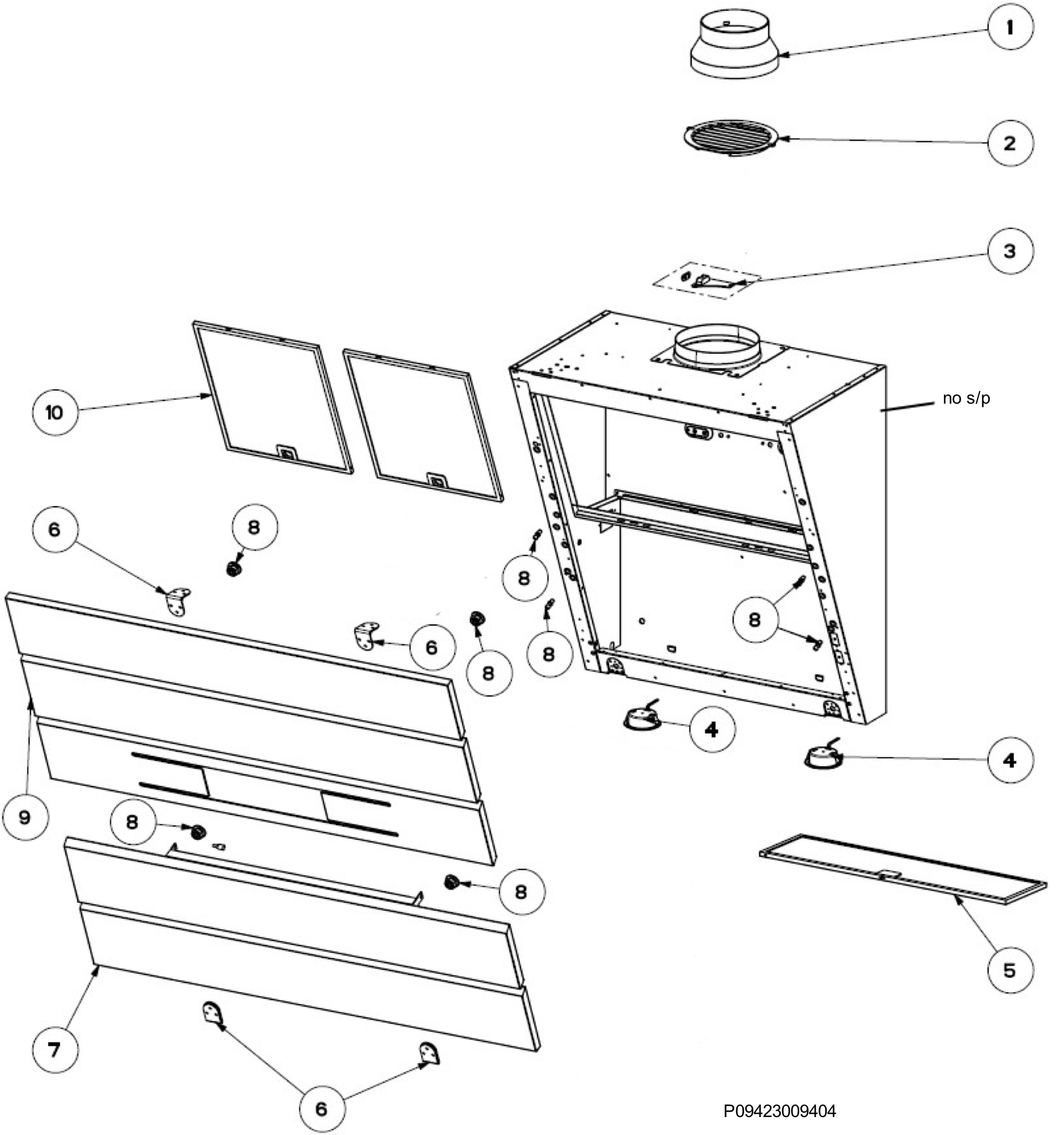 1

2

3

no s/p

10

6

8

8

6

8

8

8

4

4

9

8

8

5

7

6

P09423009404