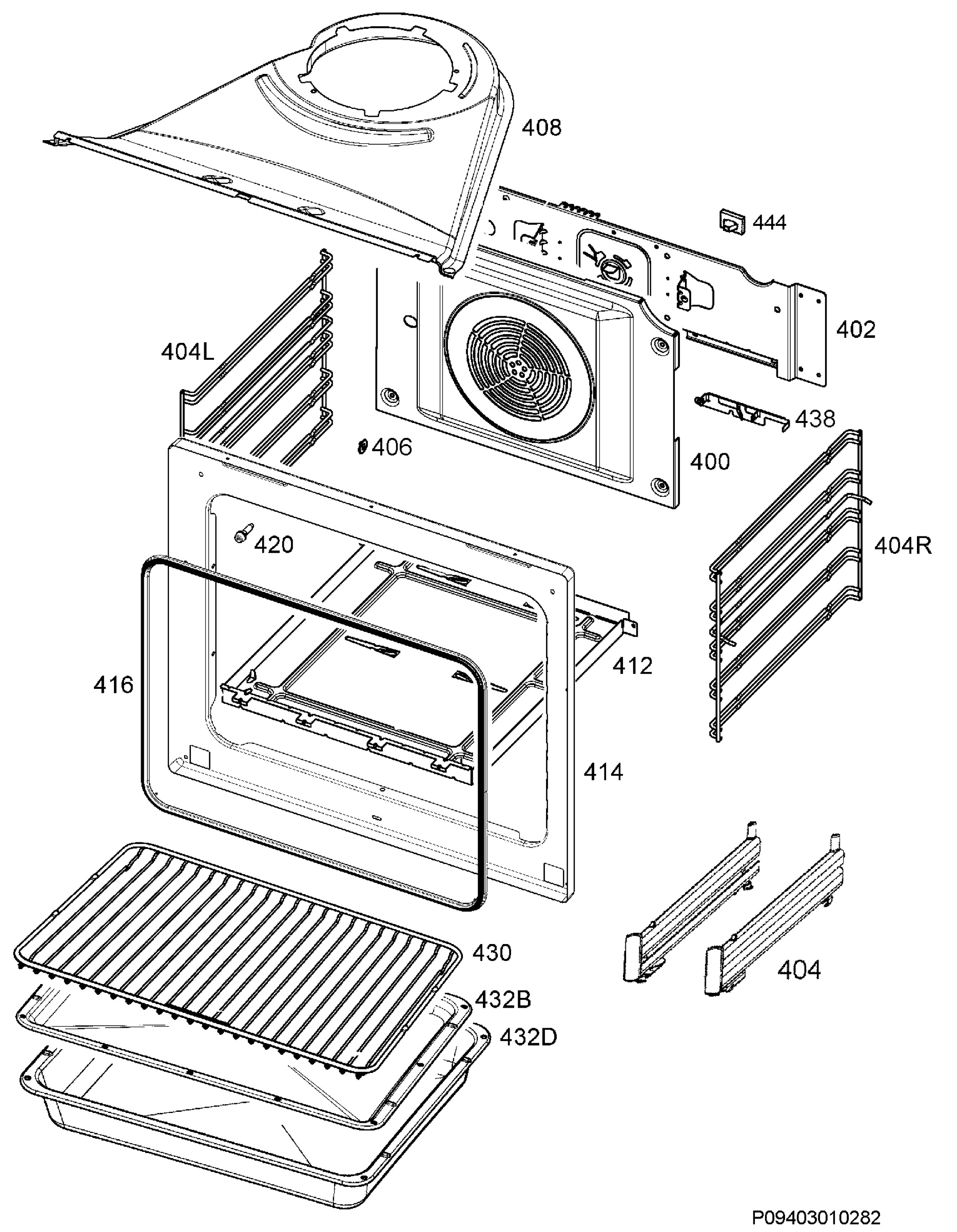 408

444

402

404L

438

406

400

420

404R

412

416

414

430

404

432B

432D

P09403010282