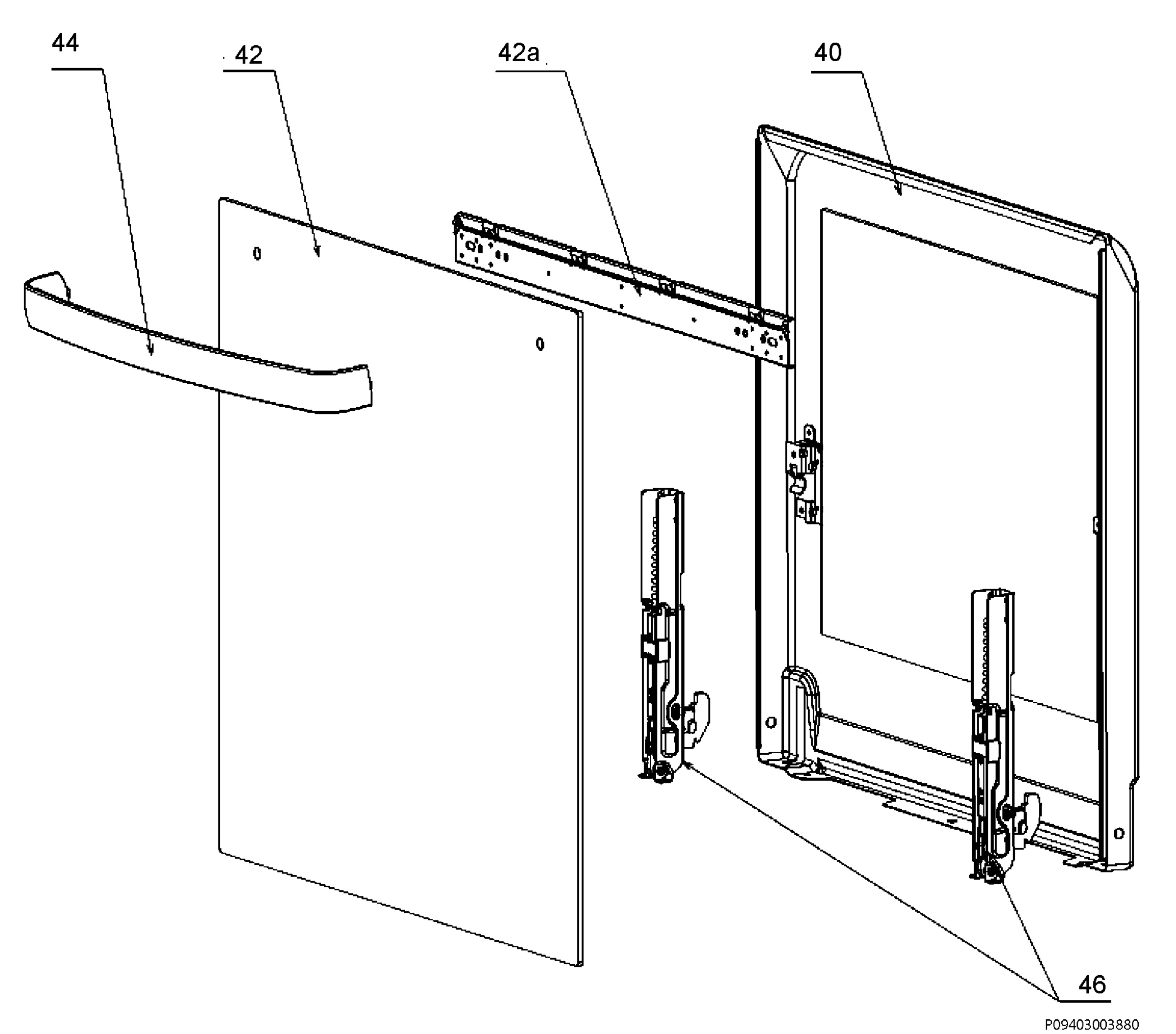 44
42
42a
40
46
P09403003880