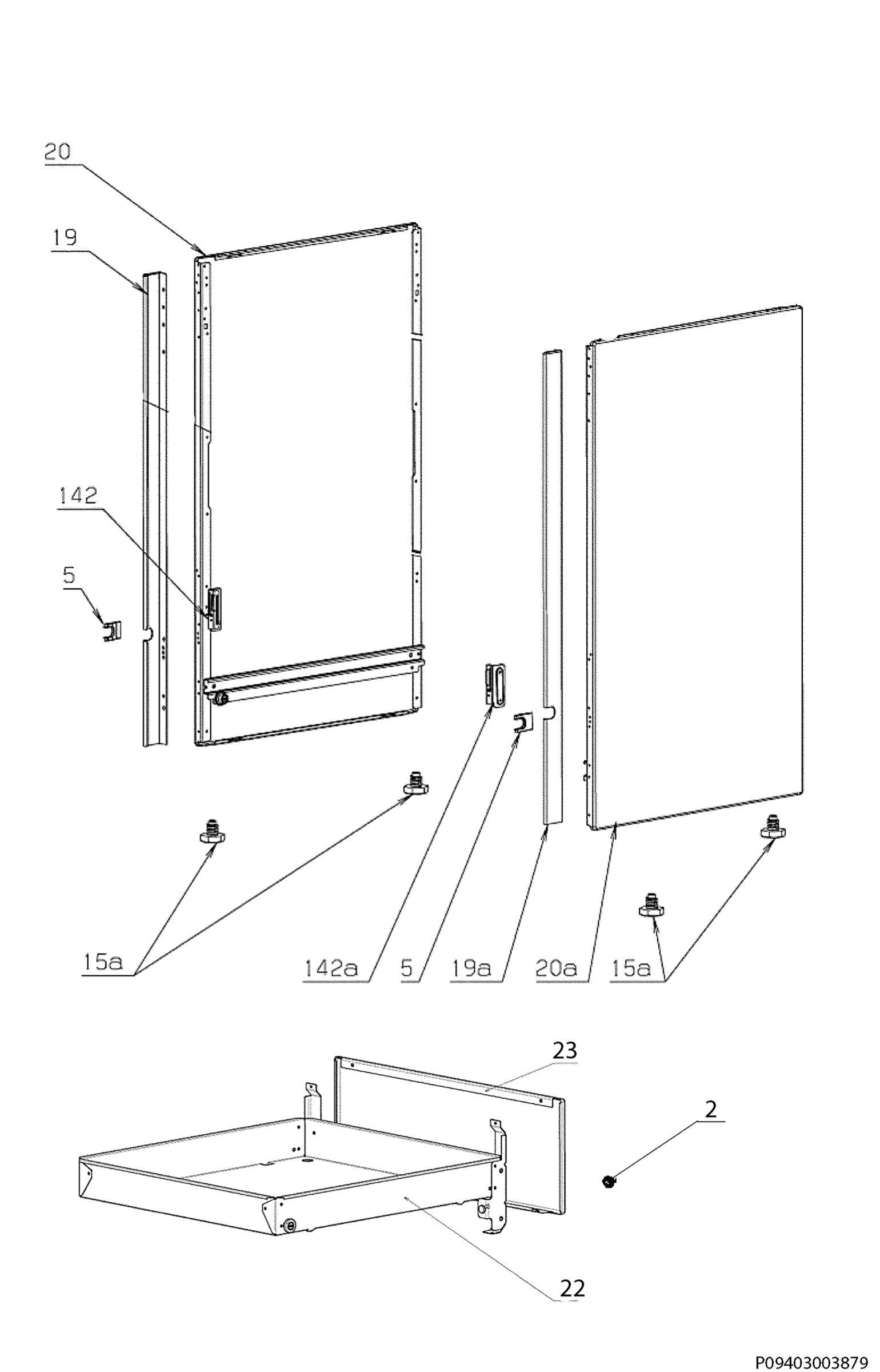 20

19

142

5

15a

142a

5

19a

20a

15a

23

2

22

P09403003879