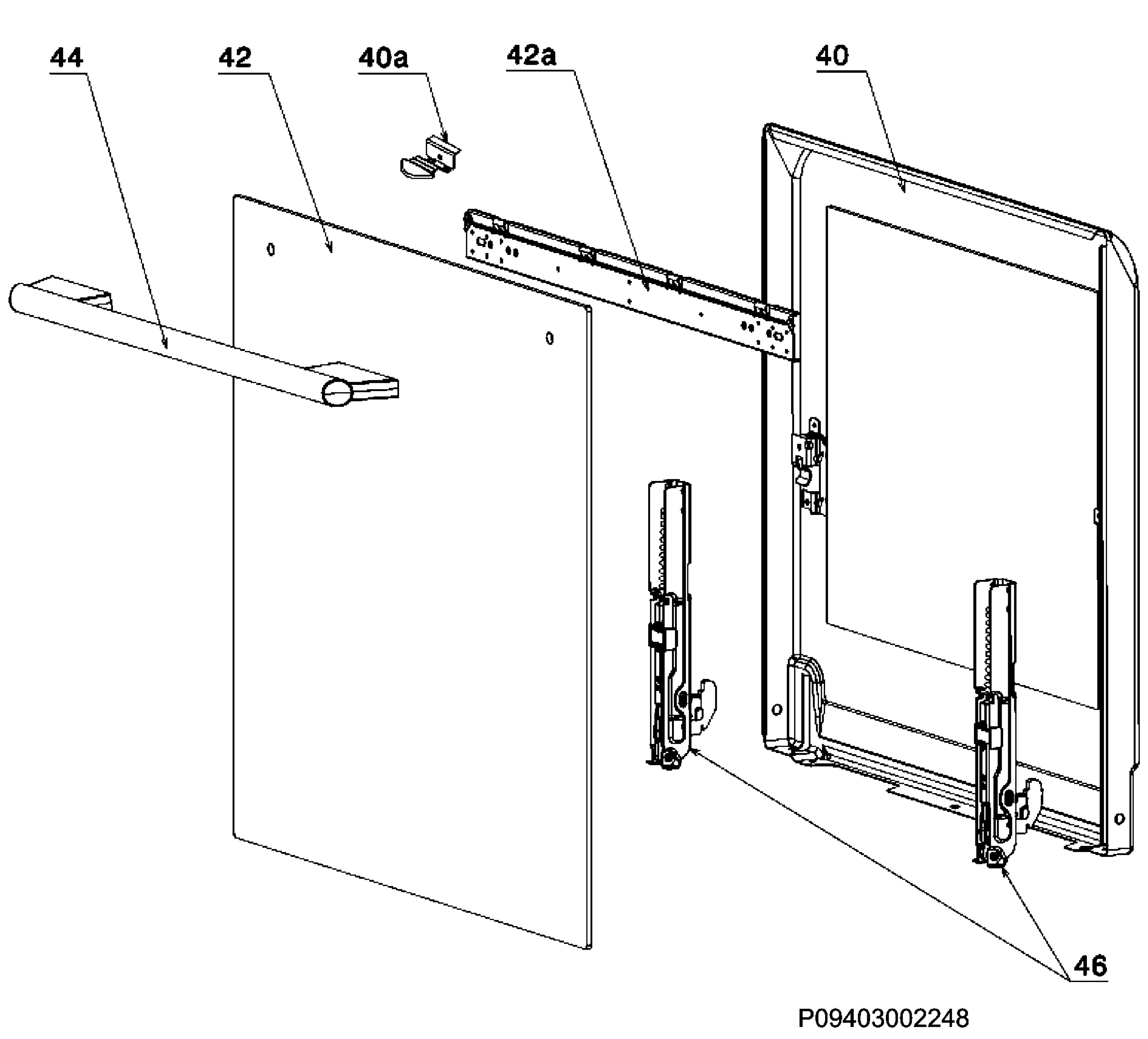 44
42
40a
42a
40
46
P09403002248