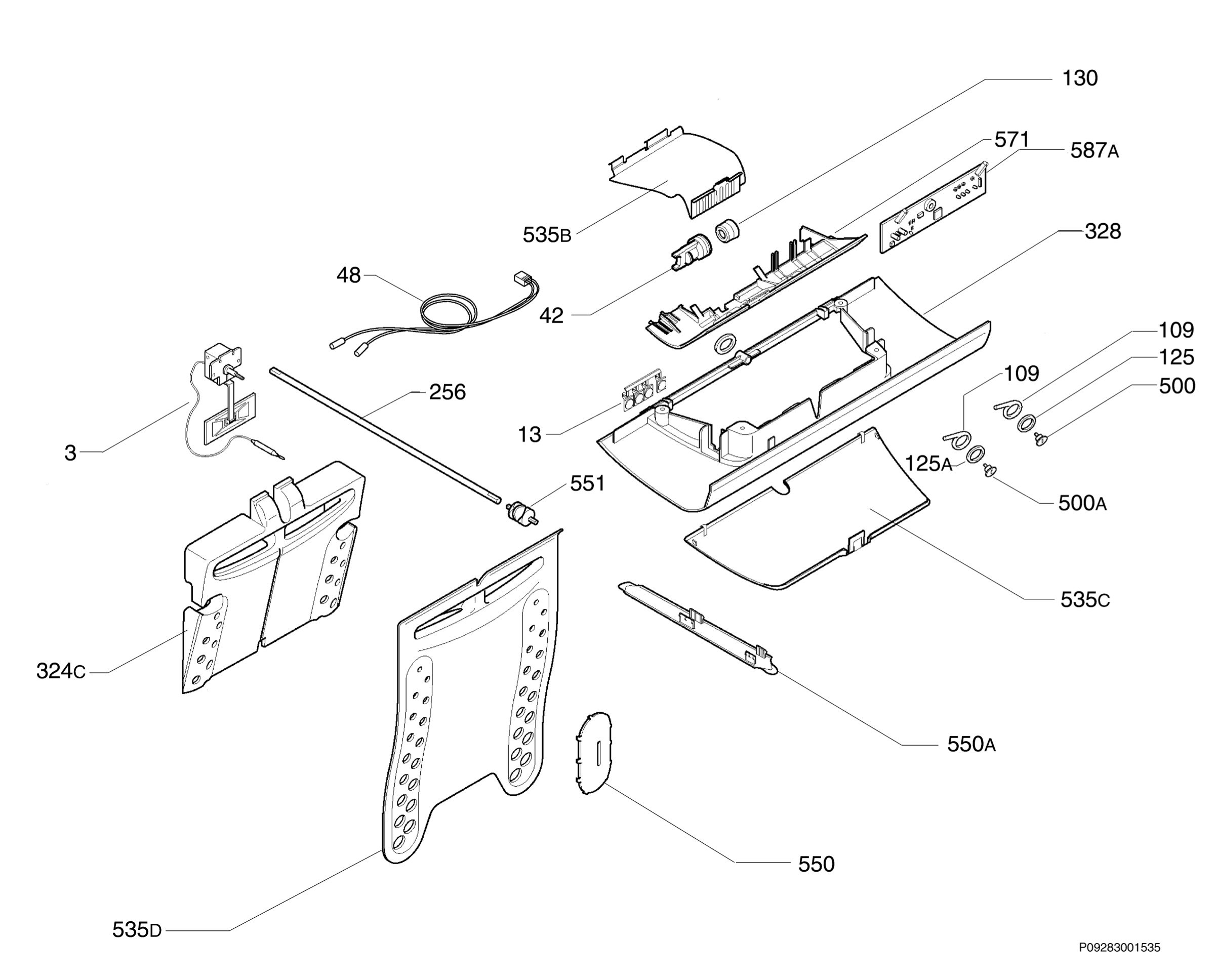 130
571
587A
535B
328
48
42
109
125
500
109
256
13
3
125A
551
500A
535C
324C
550A
550
535D
P09283001535