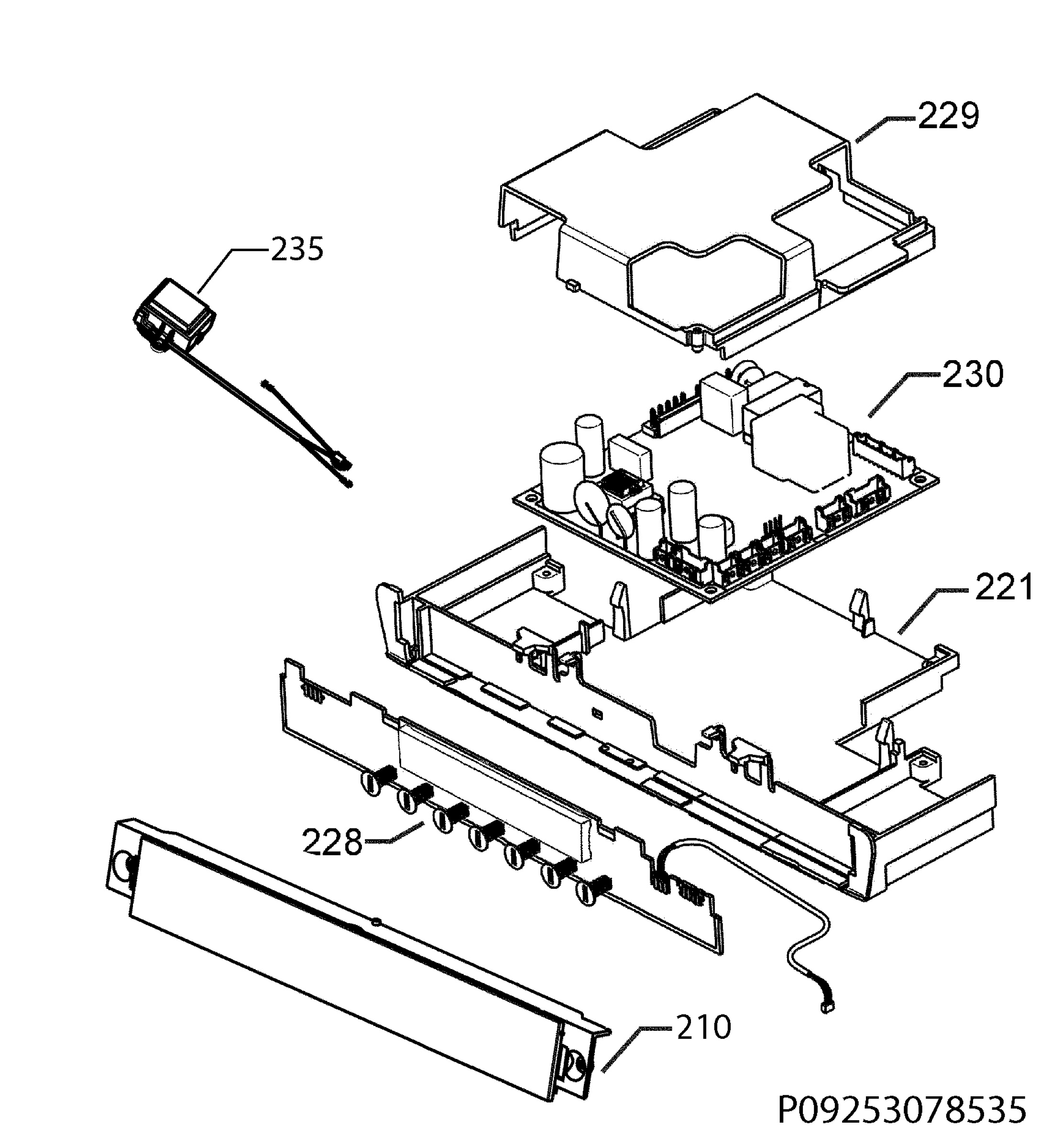 229

235

230

221

228

210

P09253078535