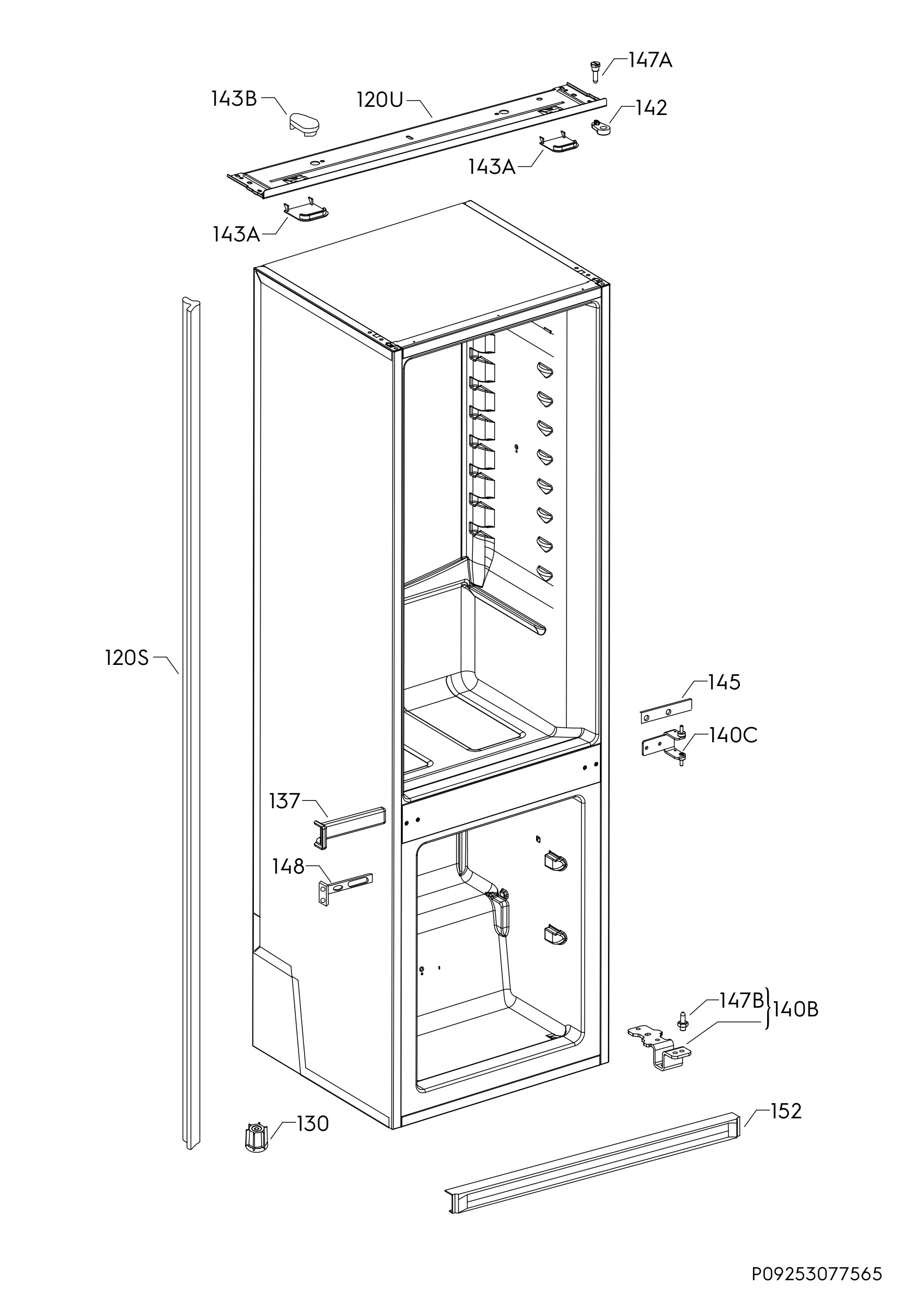 147A
143B
120U
142
143A
143A
120S
145
140C
137
148
147B
140B
130
152
P09253077565