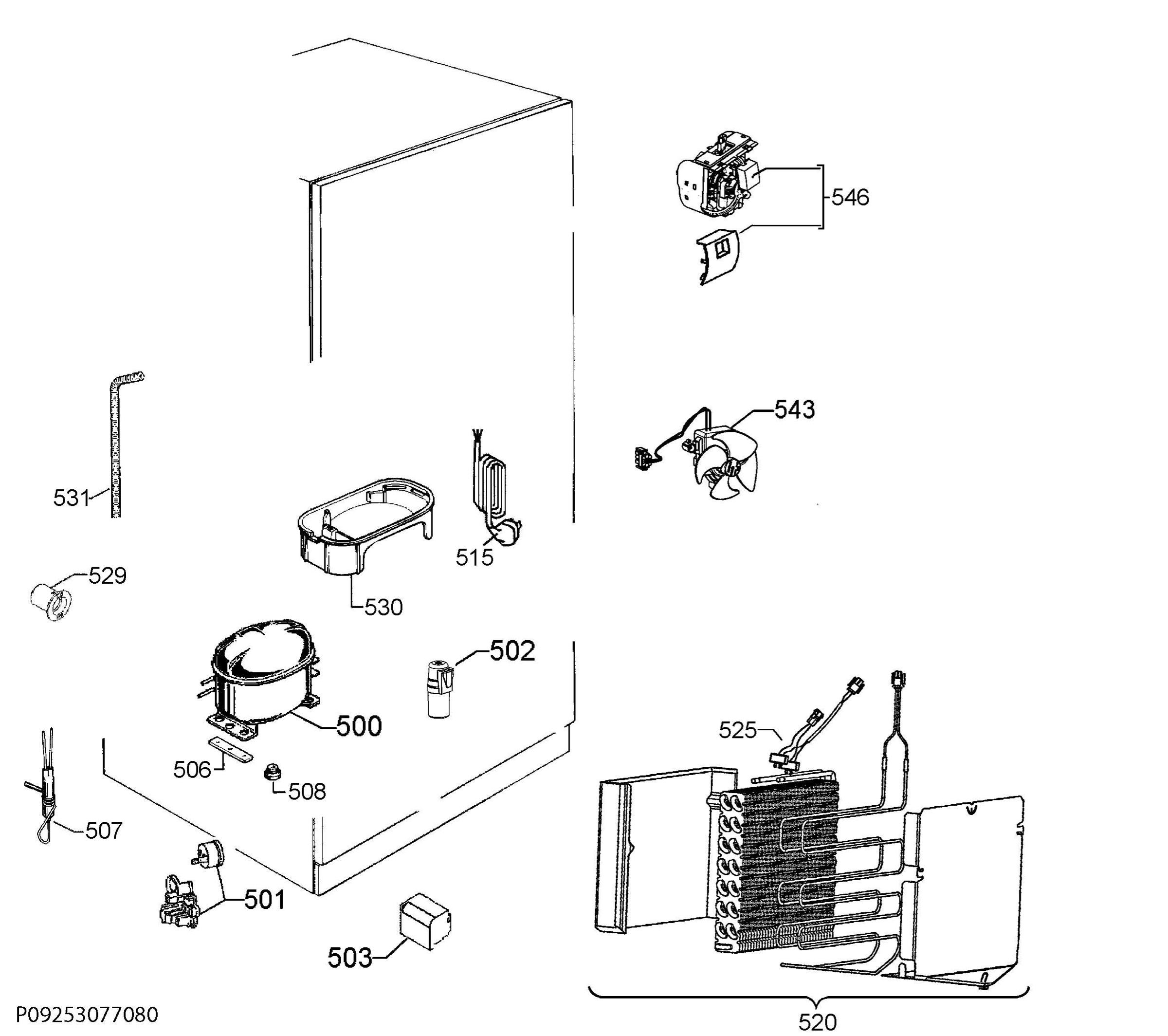 546
543
531
515
529
530
502
500
525
506
508
507
501
503
520
P09253077080