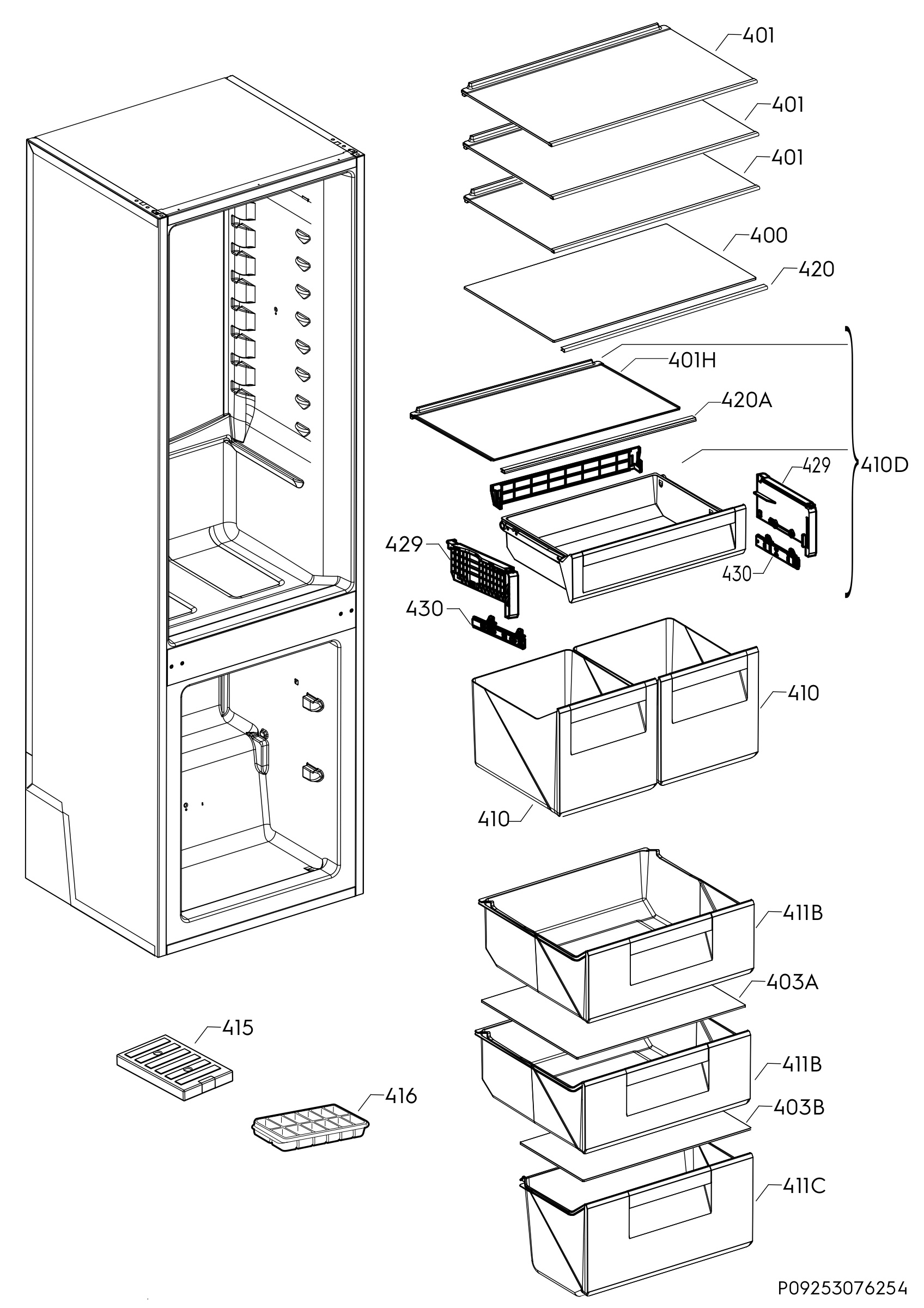 401
401
401
400
420
401H
420A
429
410D
429
430
430
410
410
411B
403A
411B
403B
411C
415
416
P09253076254