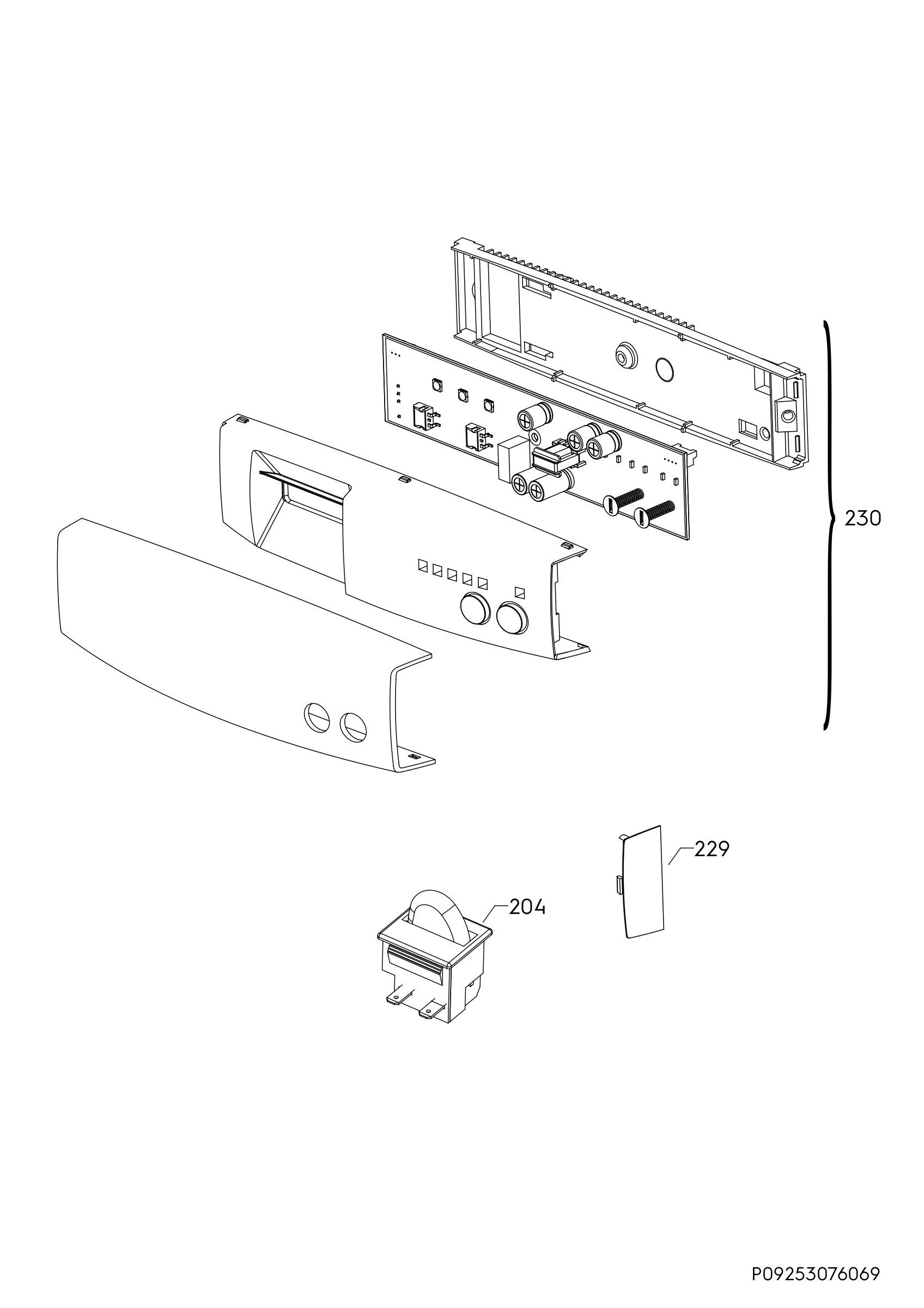 230

229

204

P09253076069