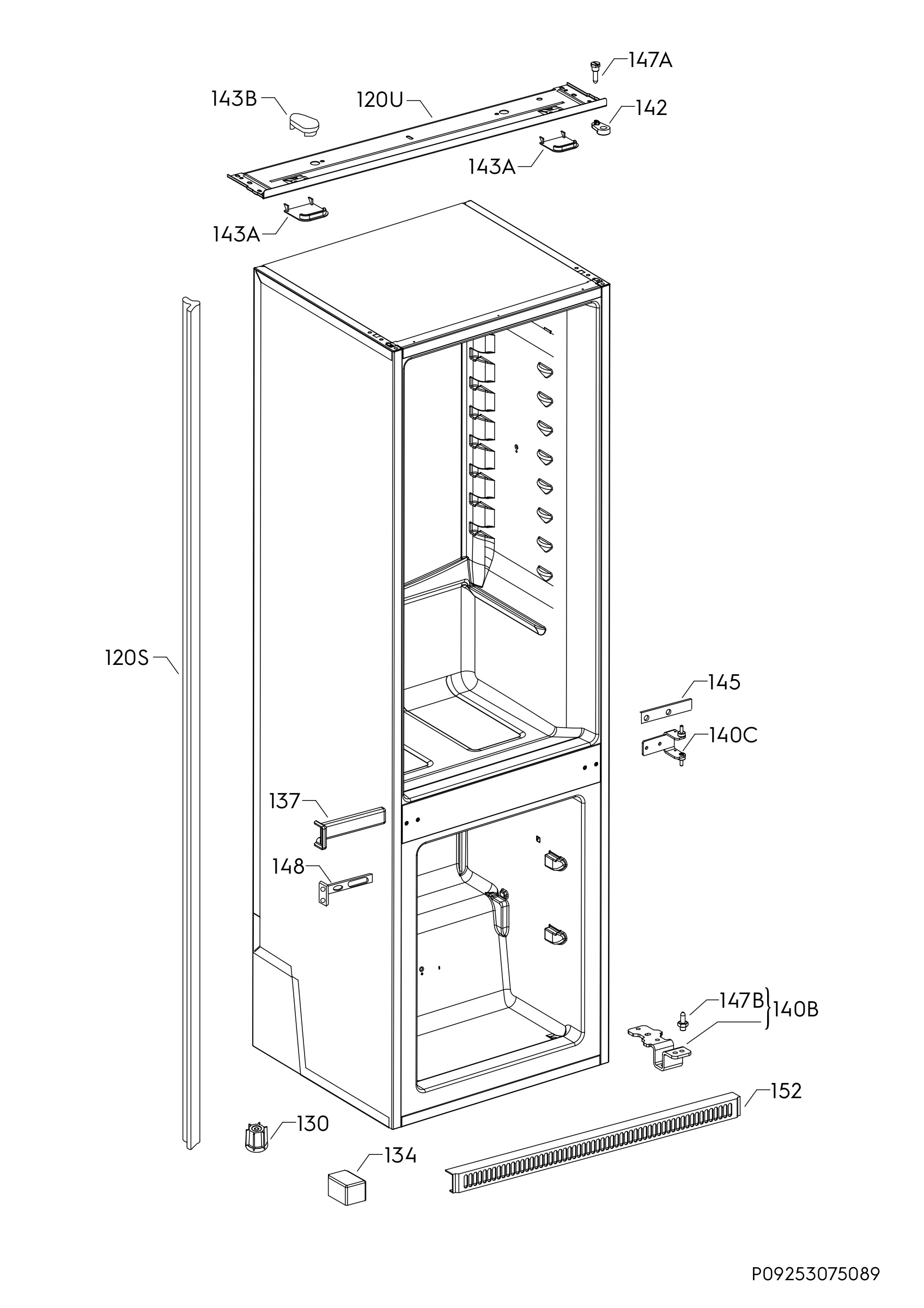 147A
143B
120U
142
143A
143A
120S
145
140C
137
148
147B
140B
152
130
134
P09253075089