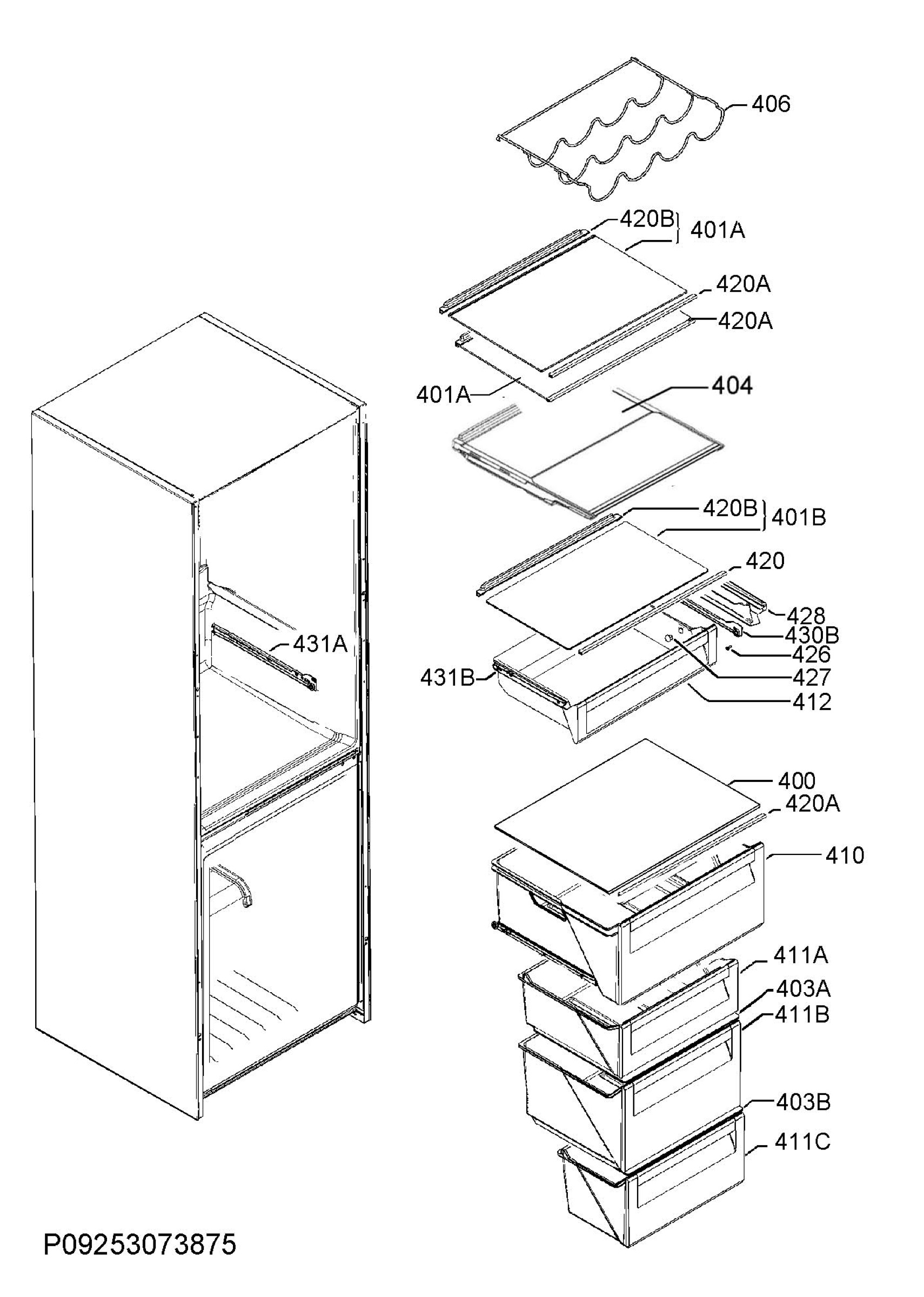 406

420B
401A
420A
420A
401A
404

420B
401B
420
428
430B
426
427
412
431A
431B

400
420A
410
411A
403A
411B
403B
411C

P09253073875