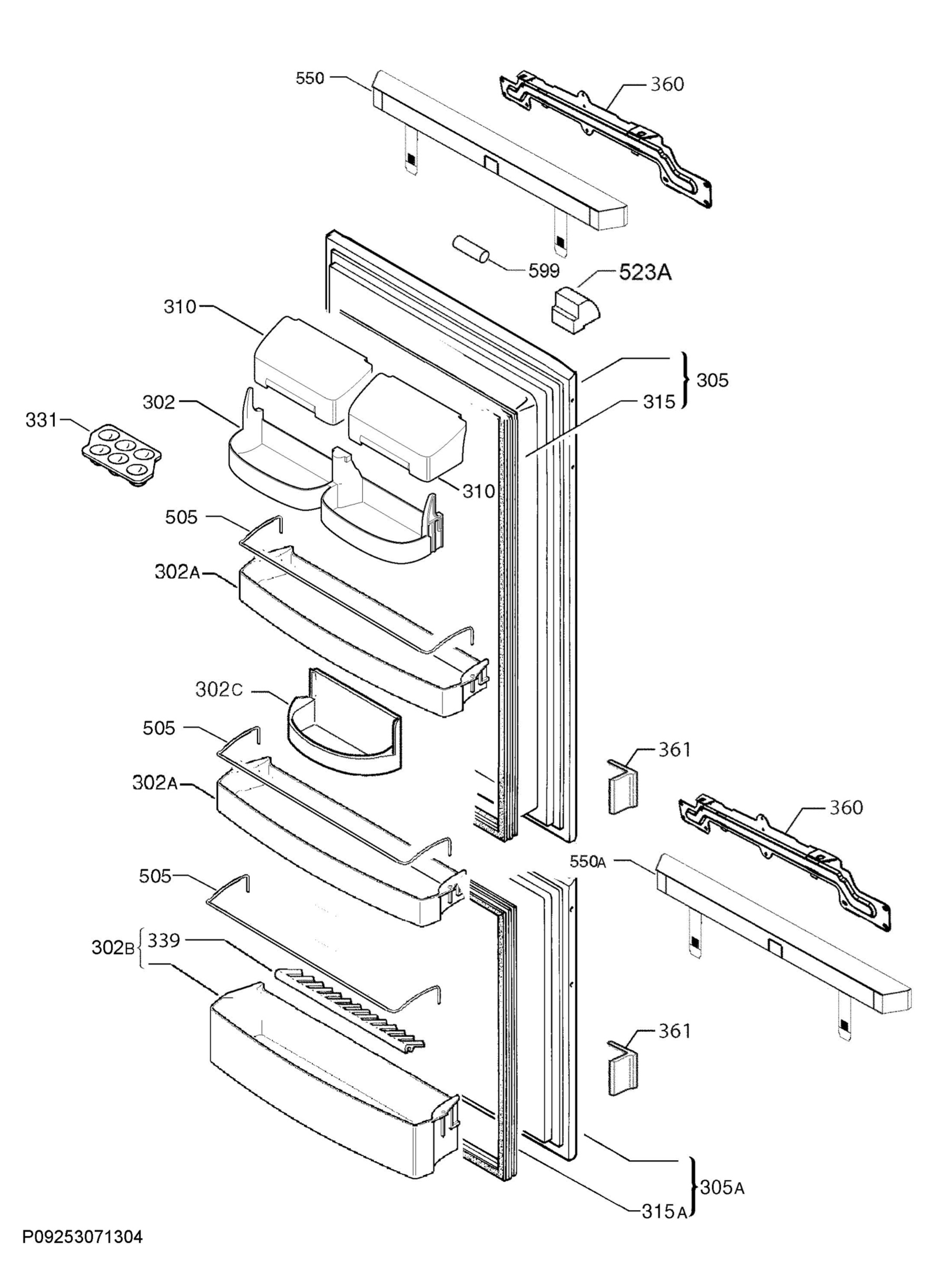 550
360
599
523A
310
305
315
302
331
310
505
302A
302C
505
361
302A
360
550A
505
302B
339
361
305A
315A
P09253071304