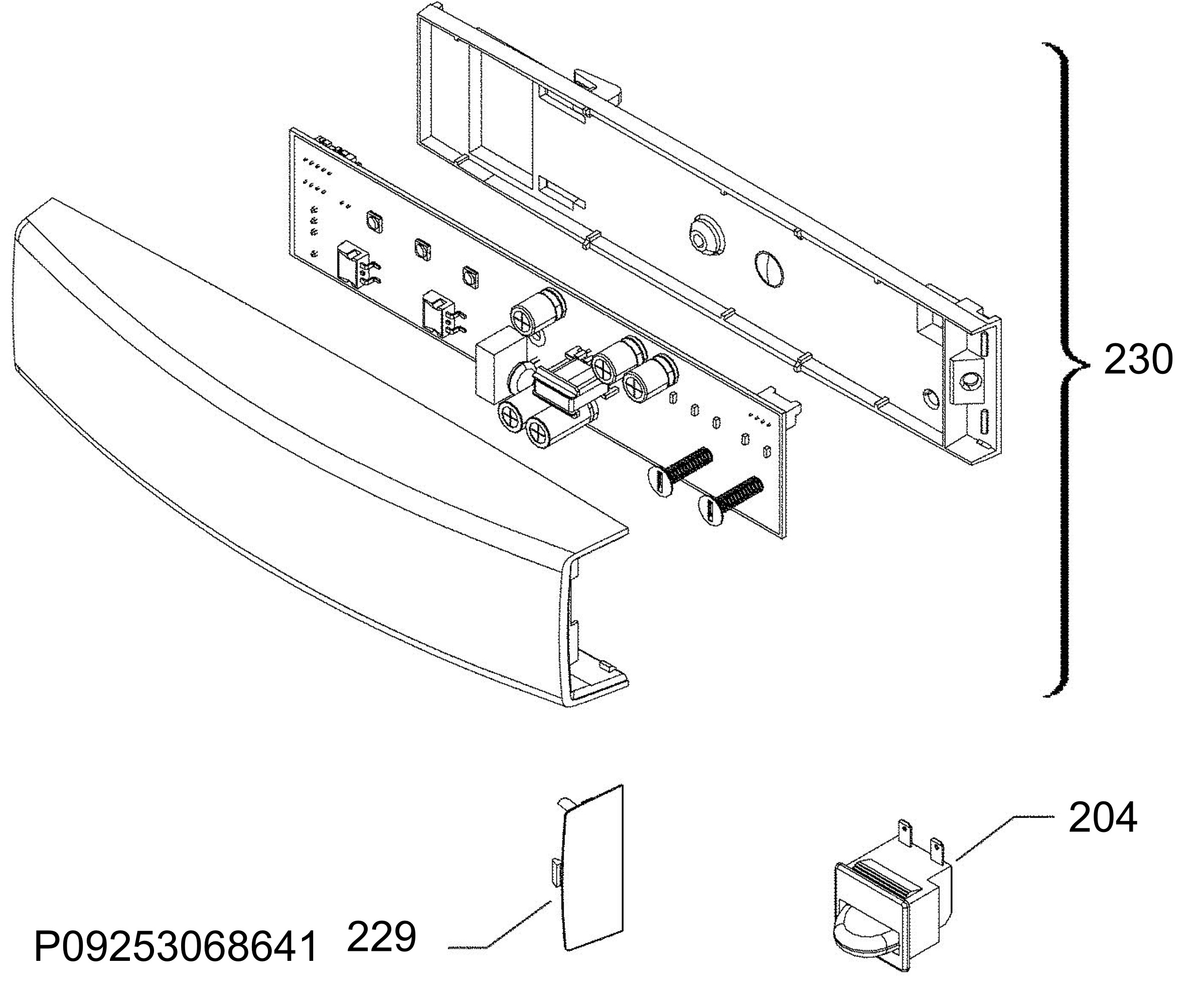 230

204

P09253068641 229