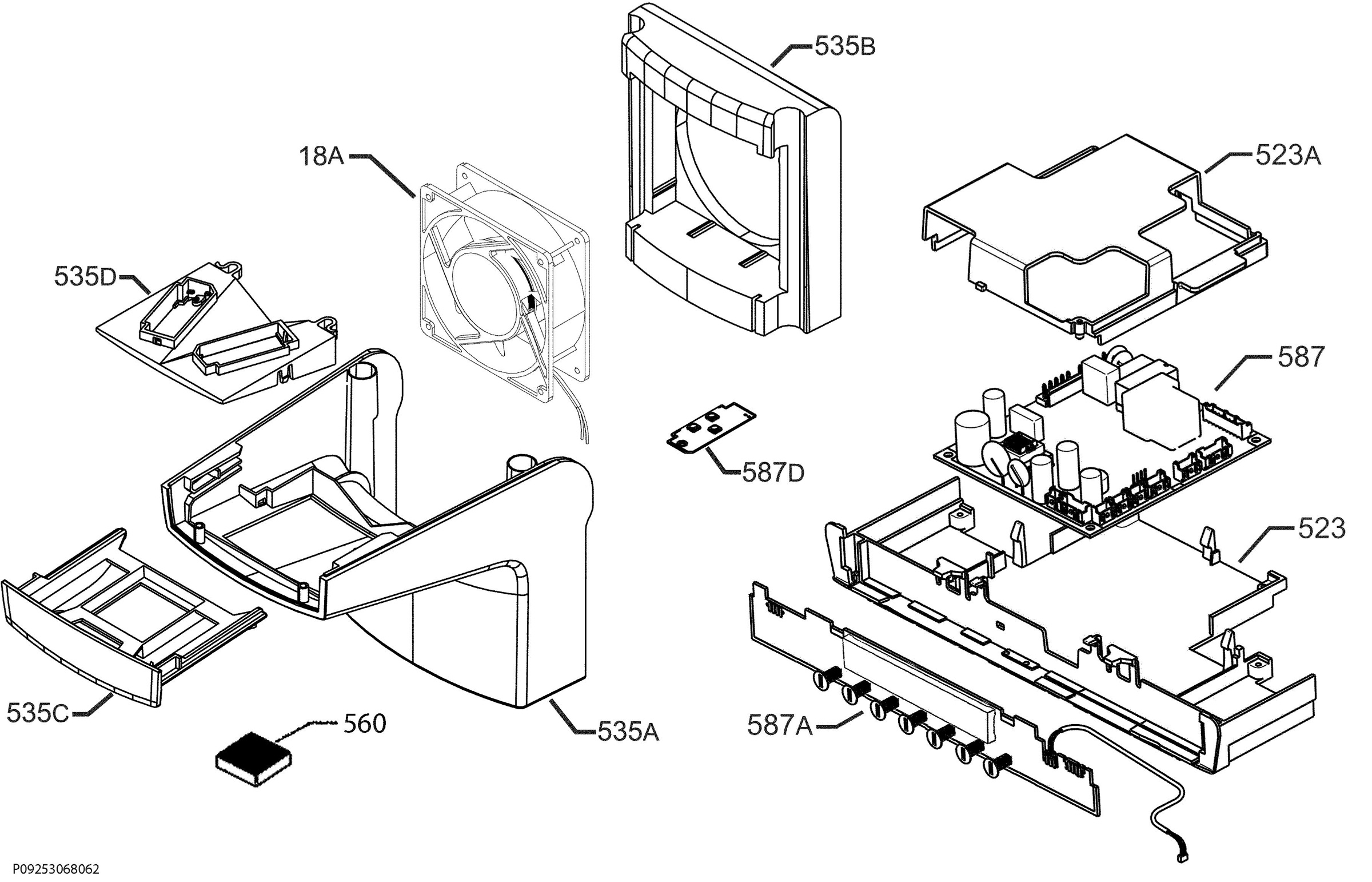 535B

18A

523A

535D

587

587D

523

535C

560

535A

587A

P09253068062