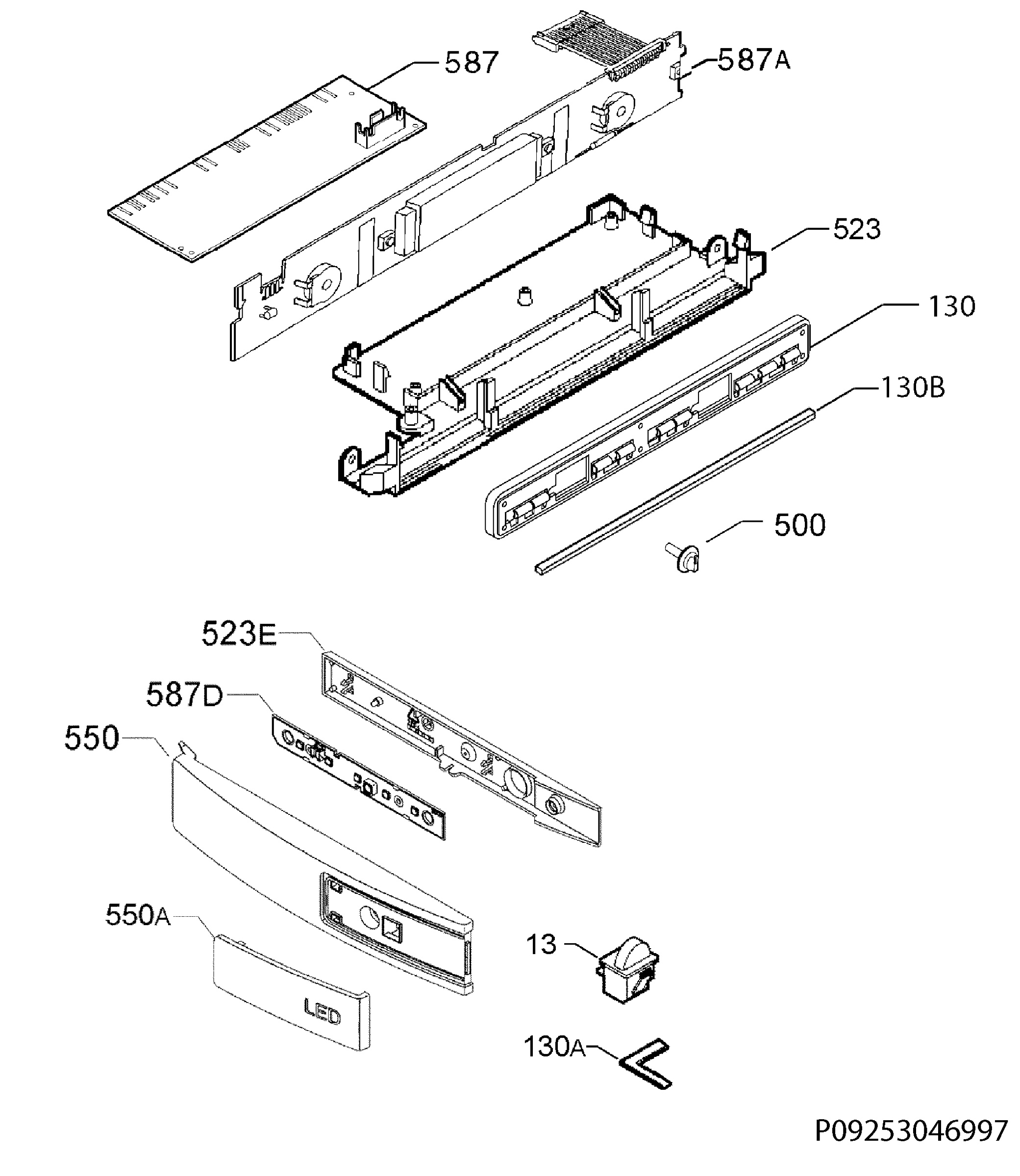 587
587A
523
130
130B
500
523E
587D
550
550A
LED
13
130A
P09253046997