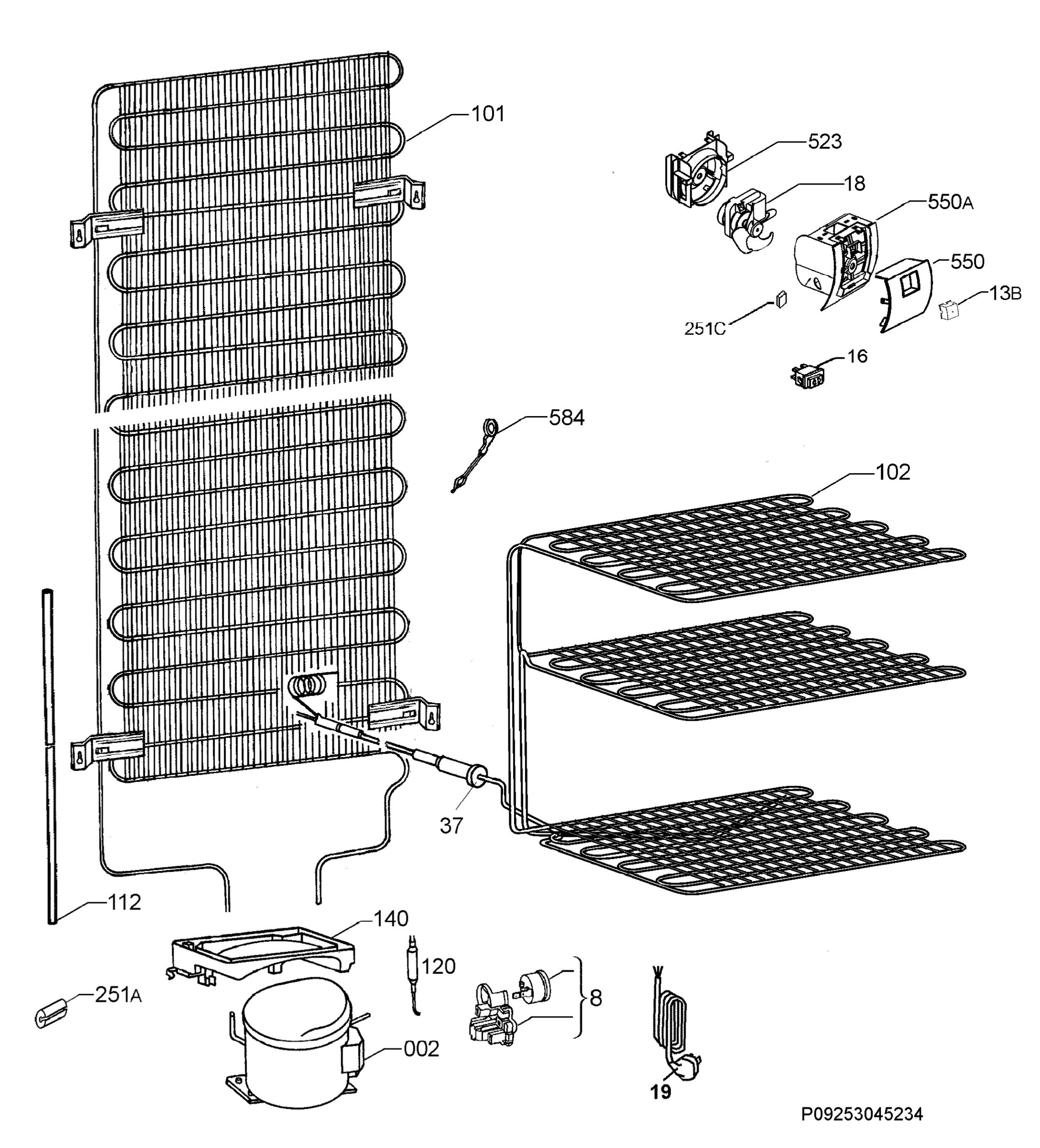 101
523
18
550A
550
13B
251C
16
584
102
37
112
140
120
8
251A
002
19
P09253045234