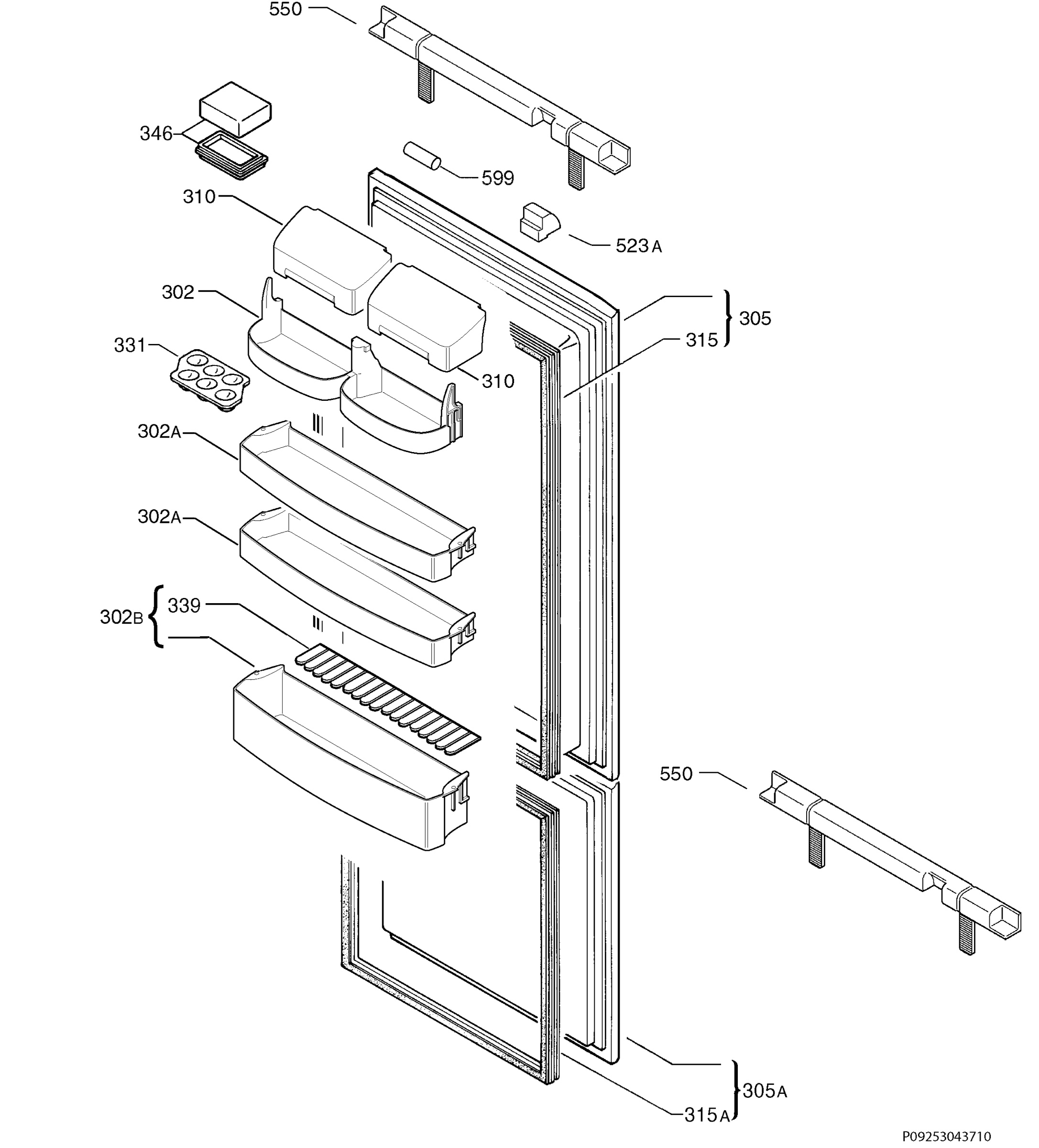 550
346
599
310
523A
302
305
315
331
310
302A
302A
302B
339
550
305A
315A
P09253043710