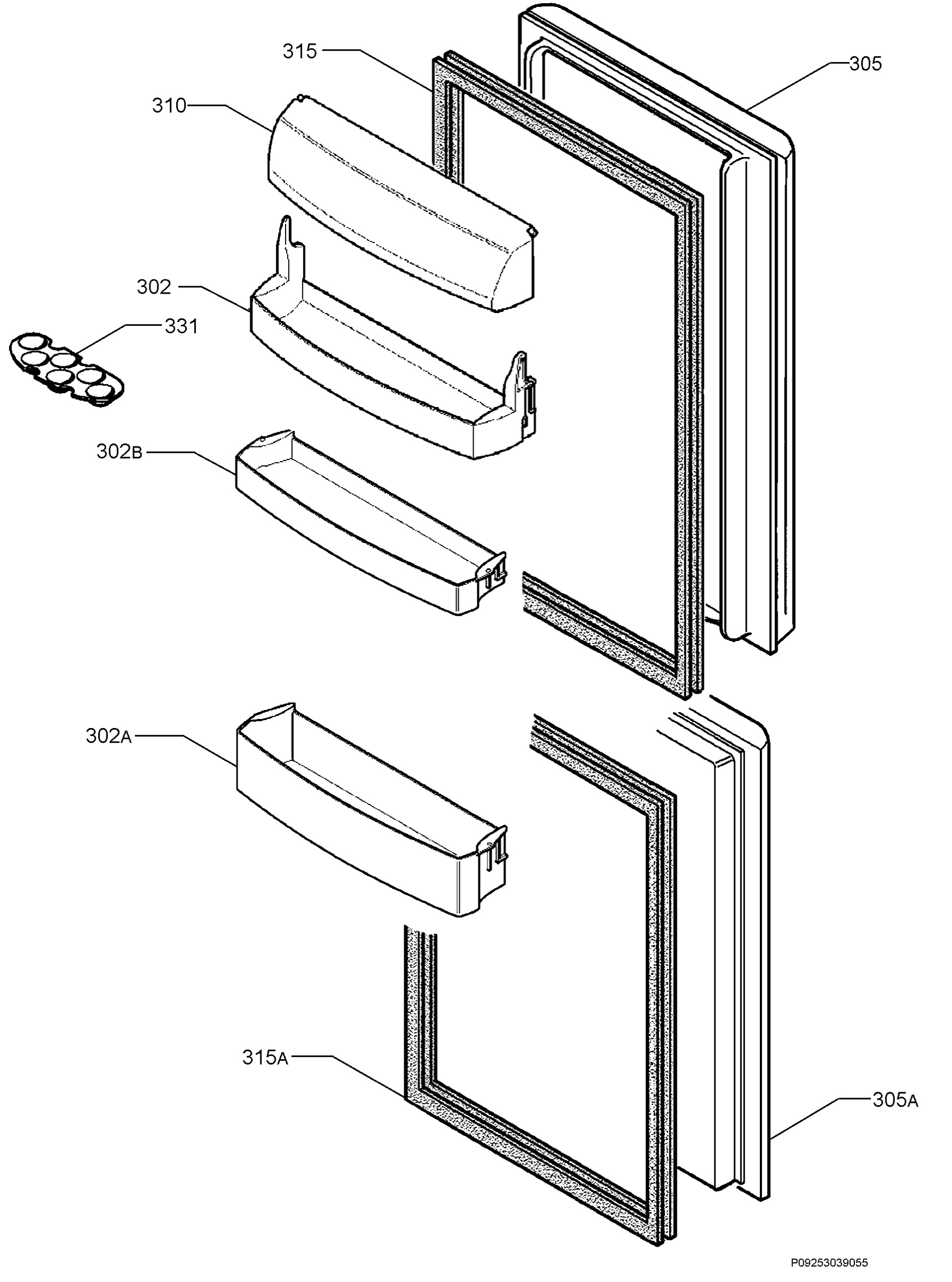 315
305
310
302
331
302B
302A
315A
305A
P09253039055