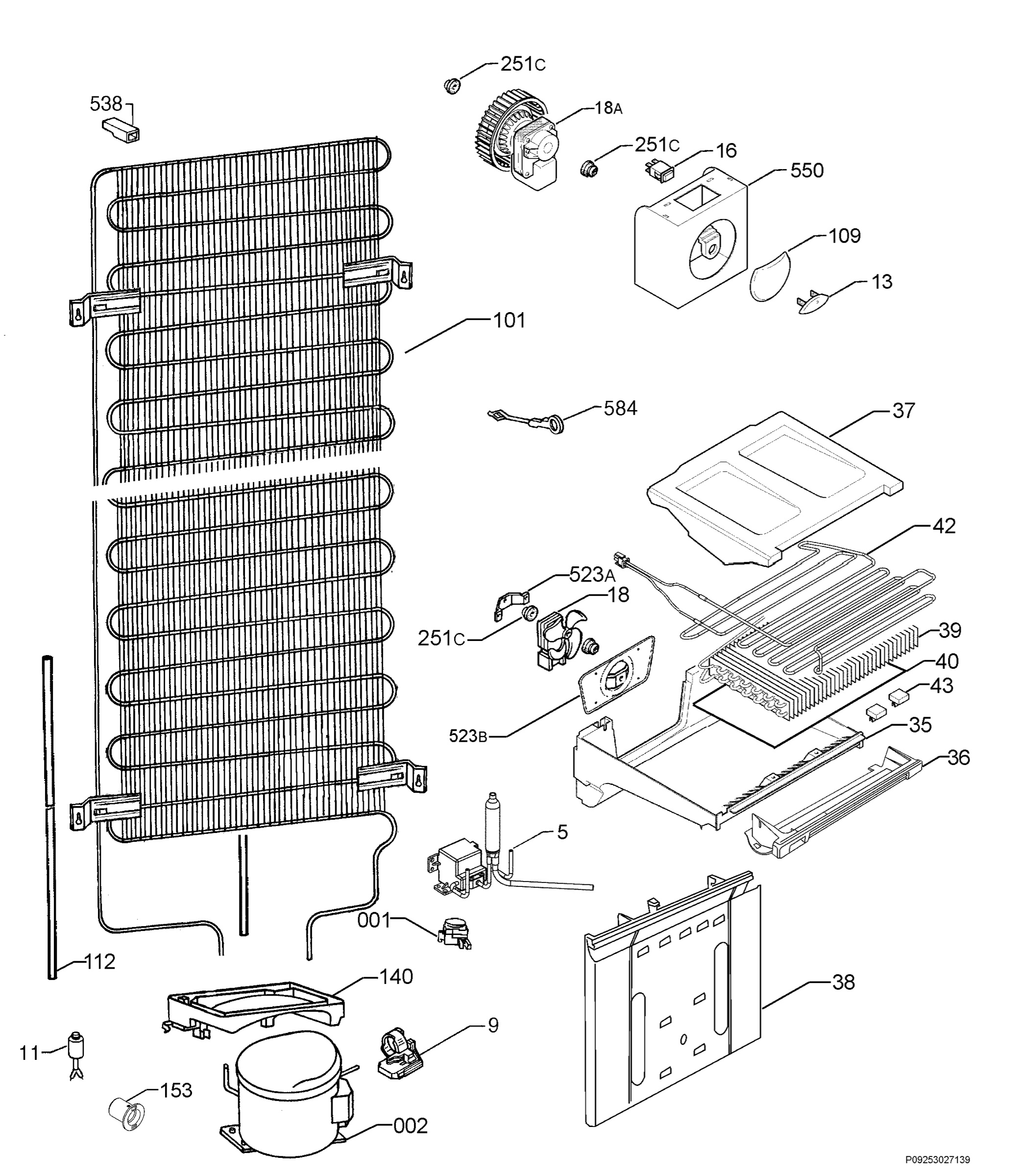 251C
538
18A
251C
16
550
109
13
101
584
37
42
523A
18
251C
39
40
43
523B
35
36
5
001
112
140
38
9
11
153
002
P09253027139