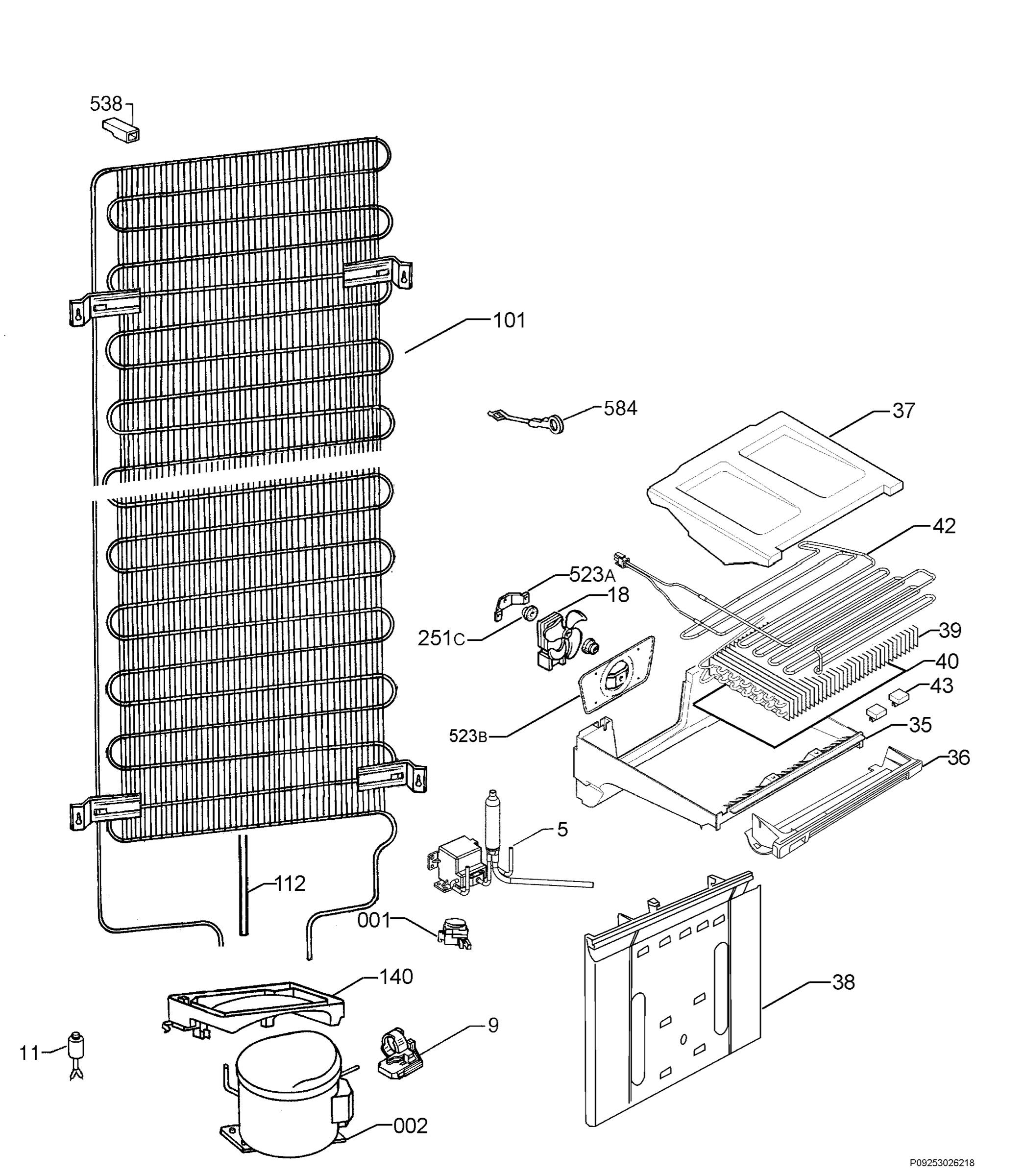 538
101
584
37
42
523A
18
251C
39
40
43
523B
35
36
5
112
001
140
38
9
11
002
P09253026218