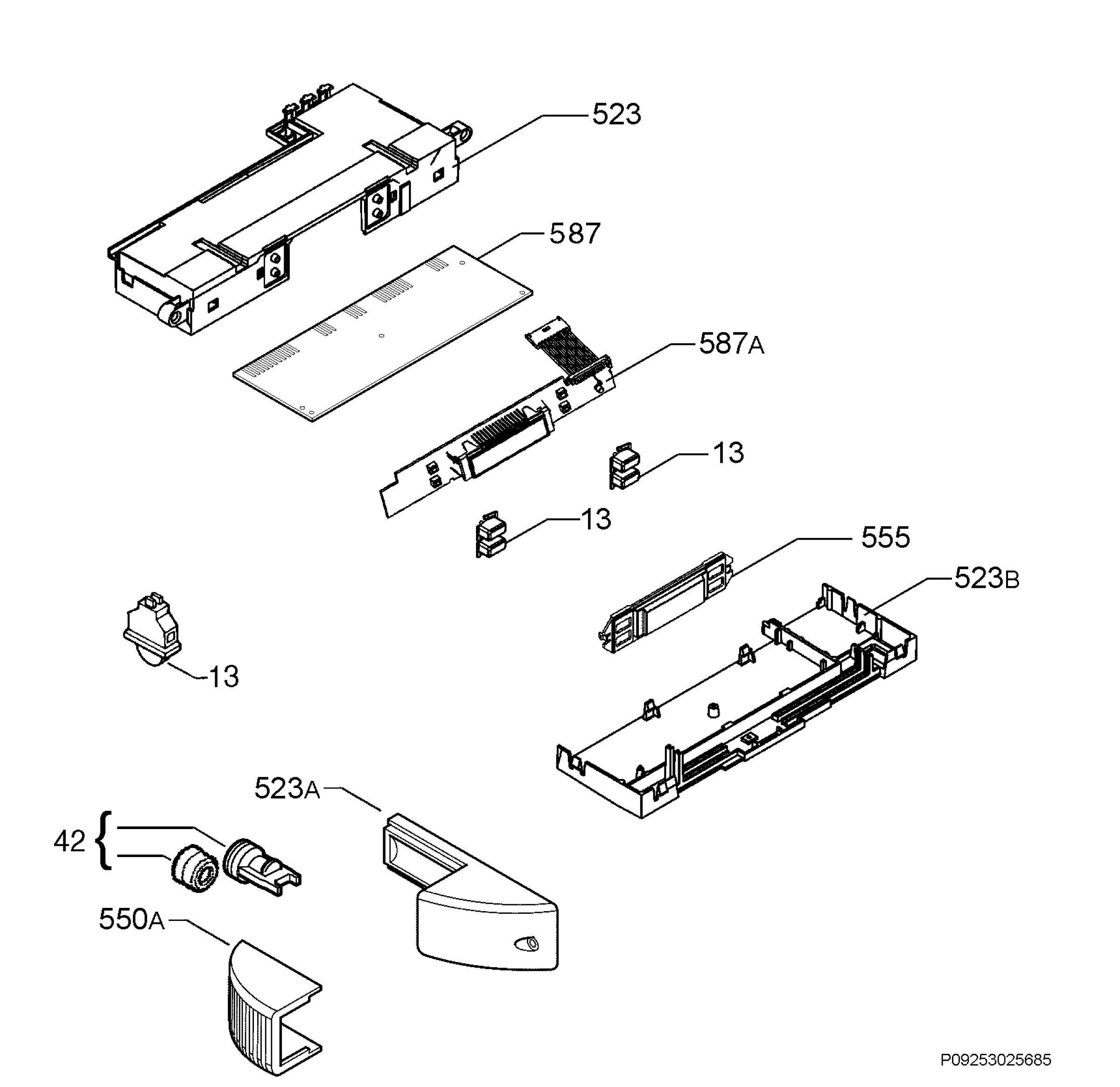 523
587
587A
13
13
555
523B
13
523A
42
550A
P09253025685