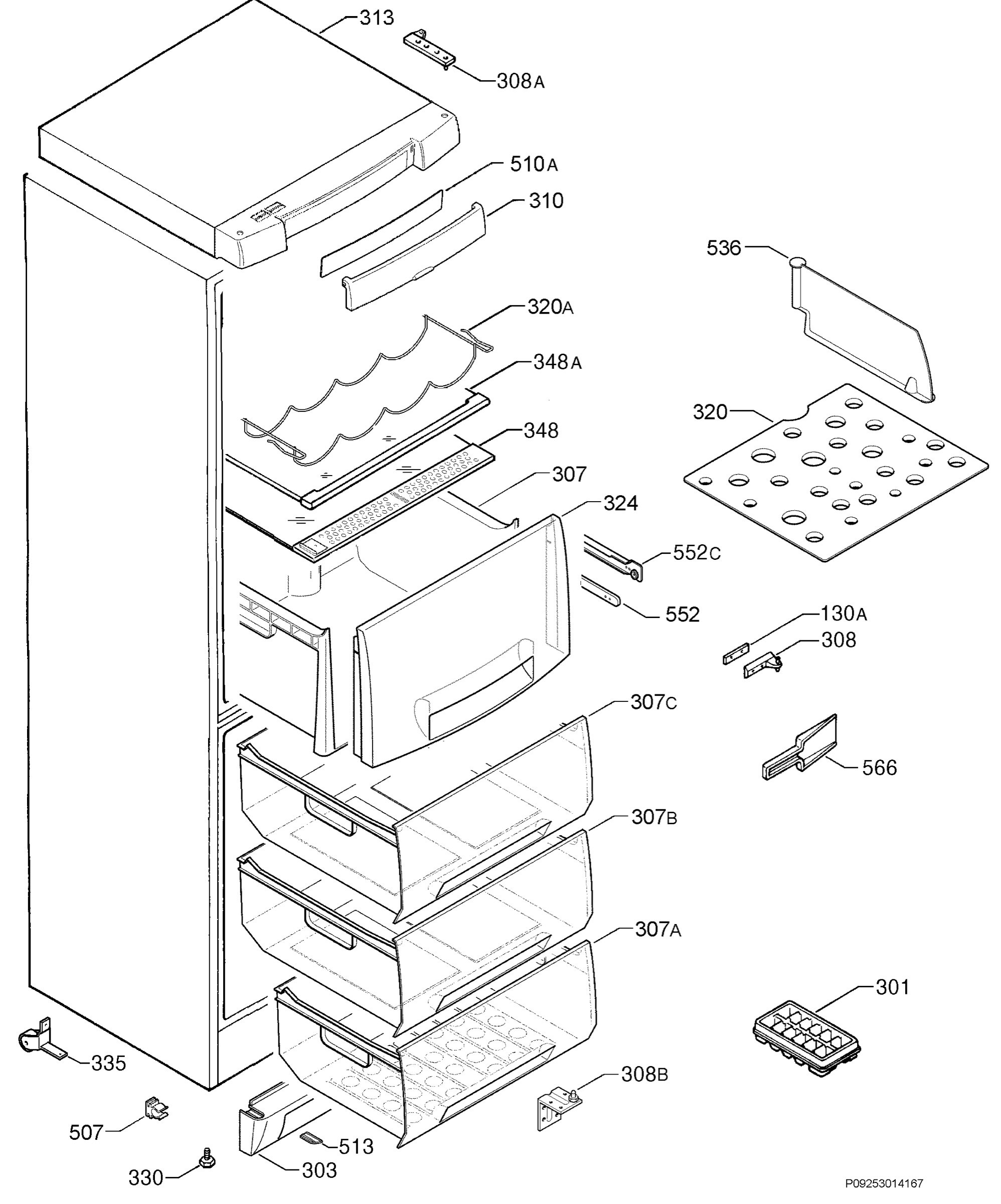 313
308A
510A
310
536
320A
348A
320
348
307
324
552C
552
130A
308
307C
566
307B
307A
301
335
308B
507
513
303
330
P09253014167