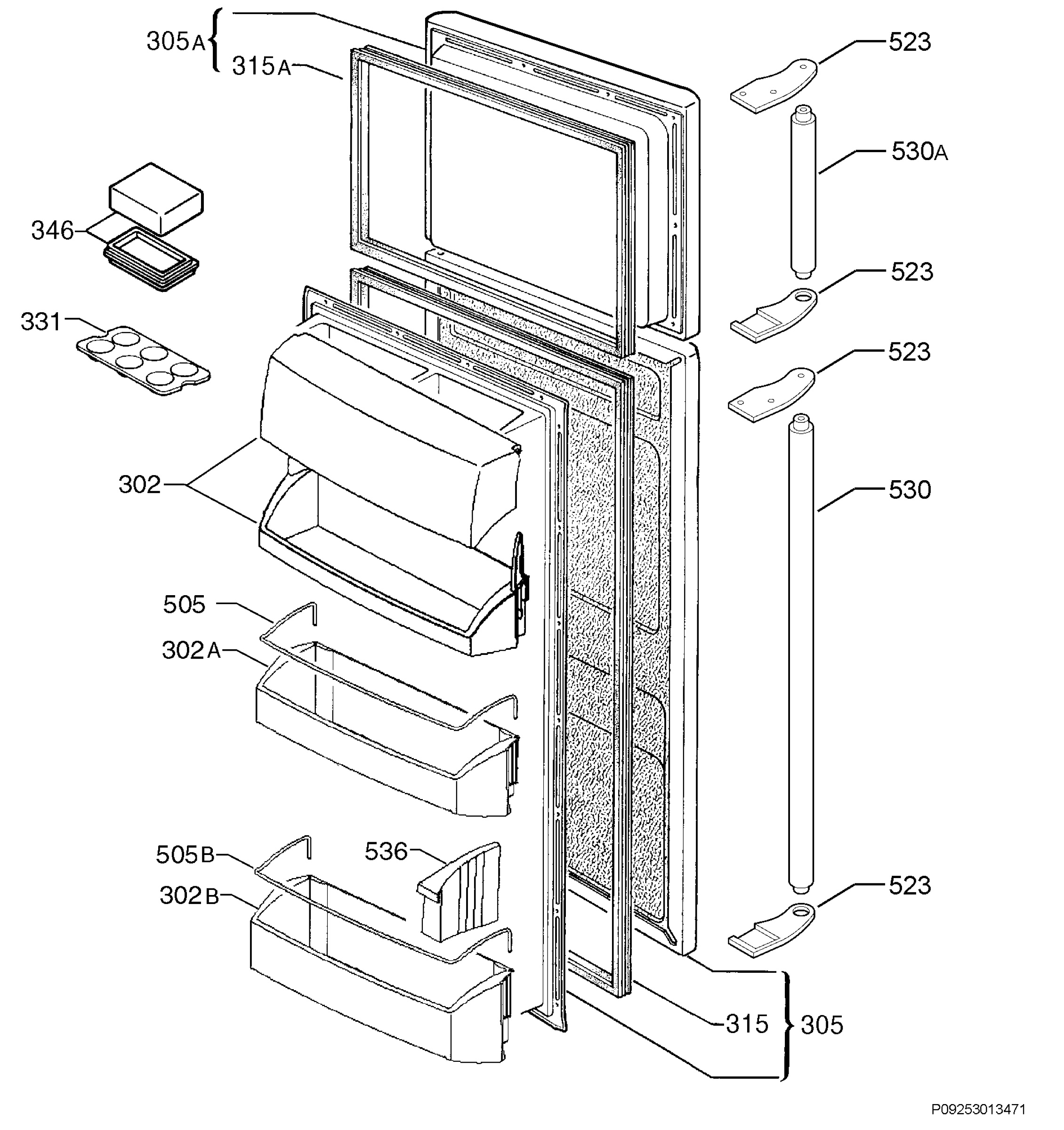 305A
315A
523
530A
346
523
331
523
302
530
505
302A
505B
536
302B
523
315
305
P09253013471