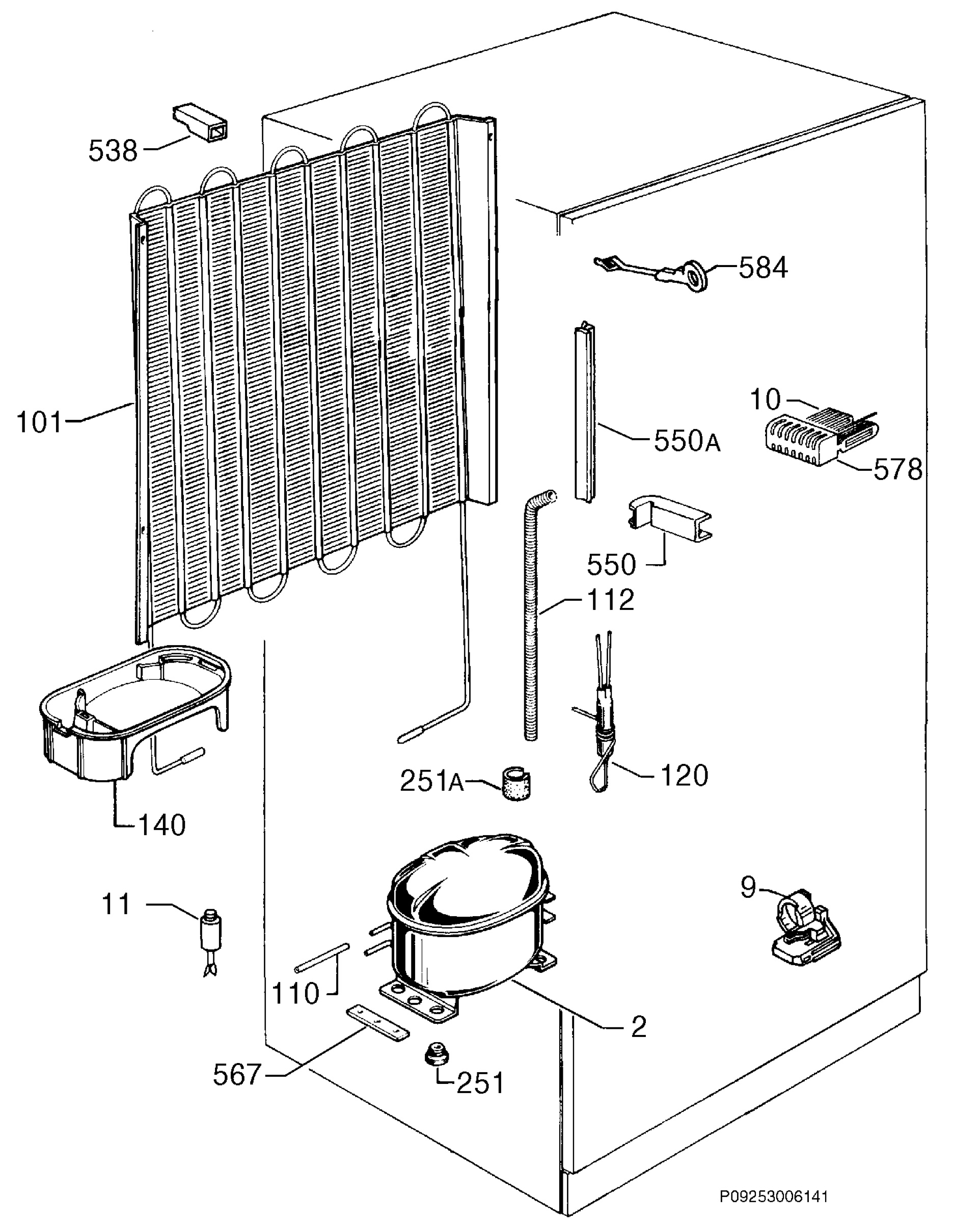 538

584

101

10

550A

578

550

112

251A

120

140

11

9

110

2

567

251

P09253006141