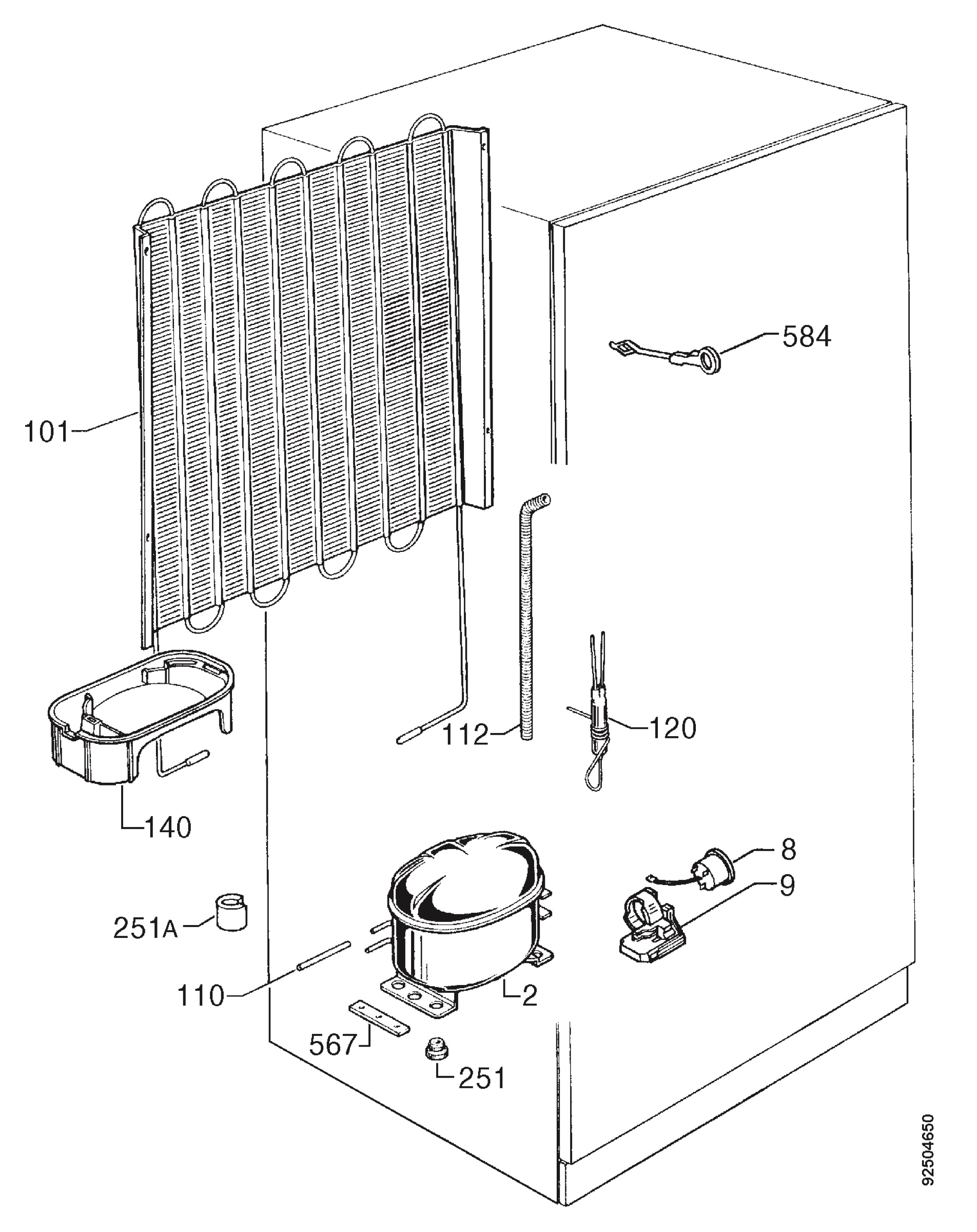 584

101

112

120

140

8

9

251A

110

2

567

251

92504650