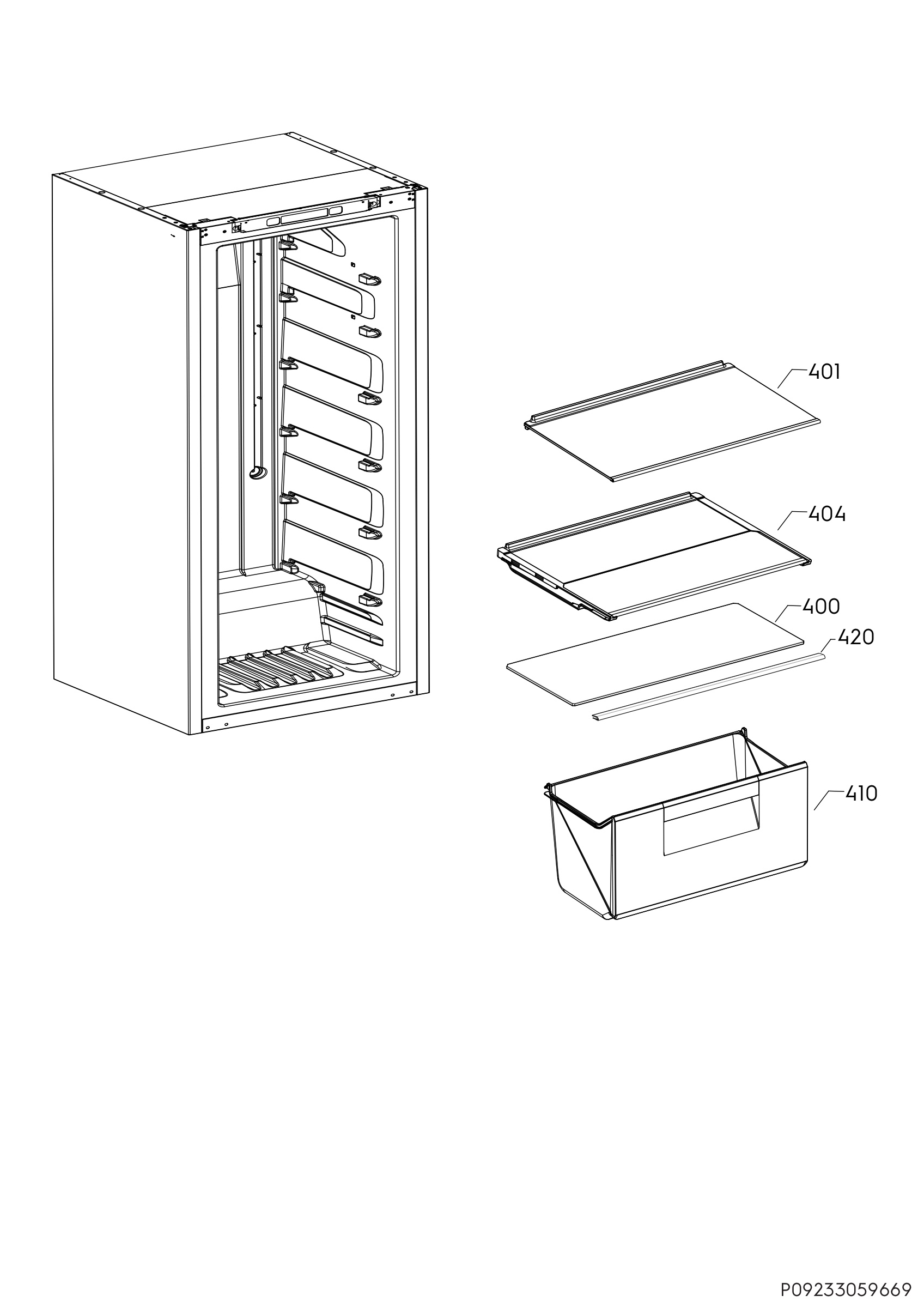 401

404

400

420

410

P09233059669