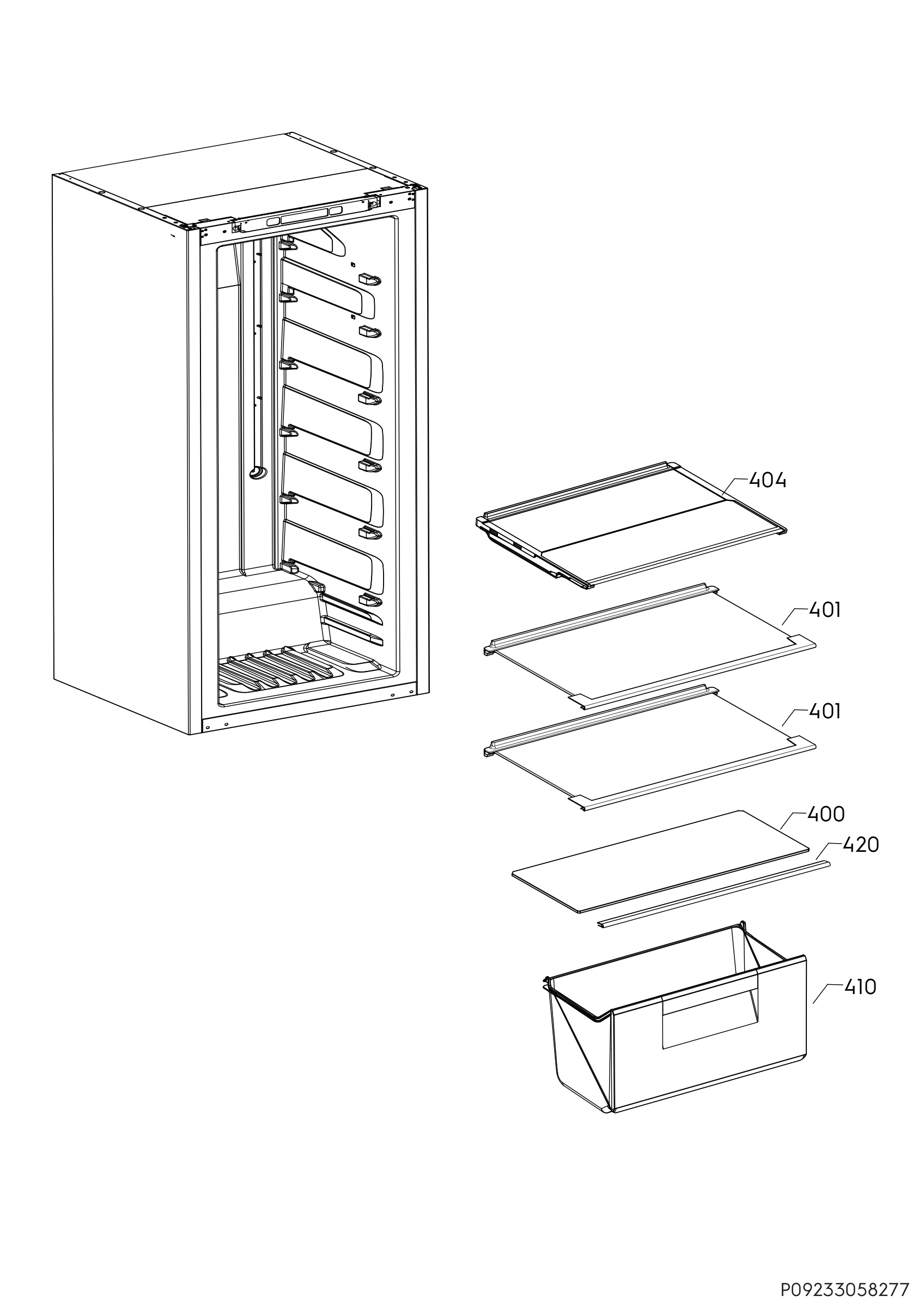 404

401

401

400

420

410

P09233058277