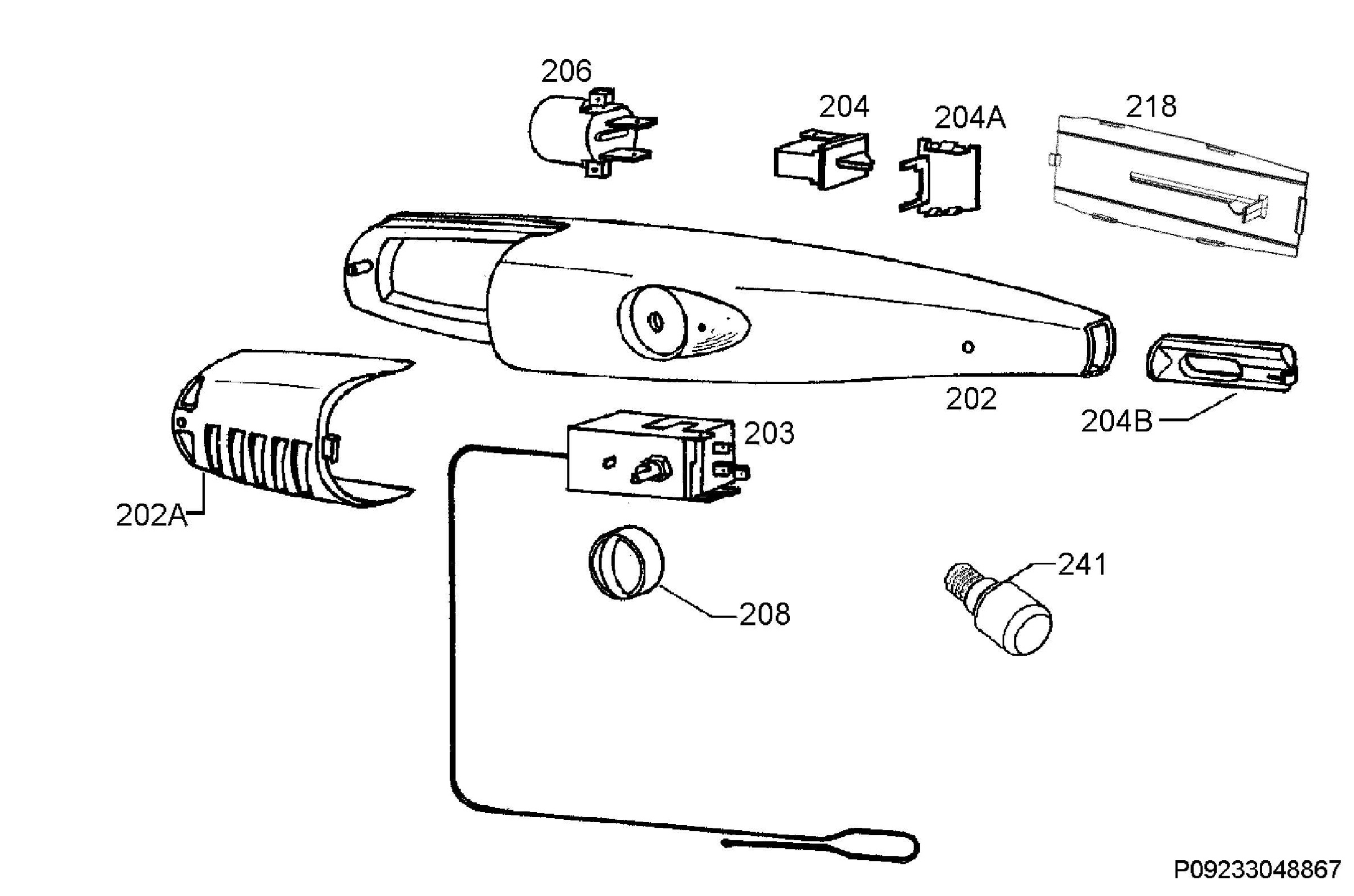 206
204
204A
218
202
204B
203
202A
241
208
P09233048867