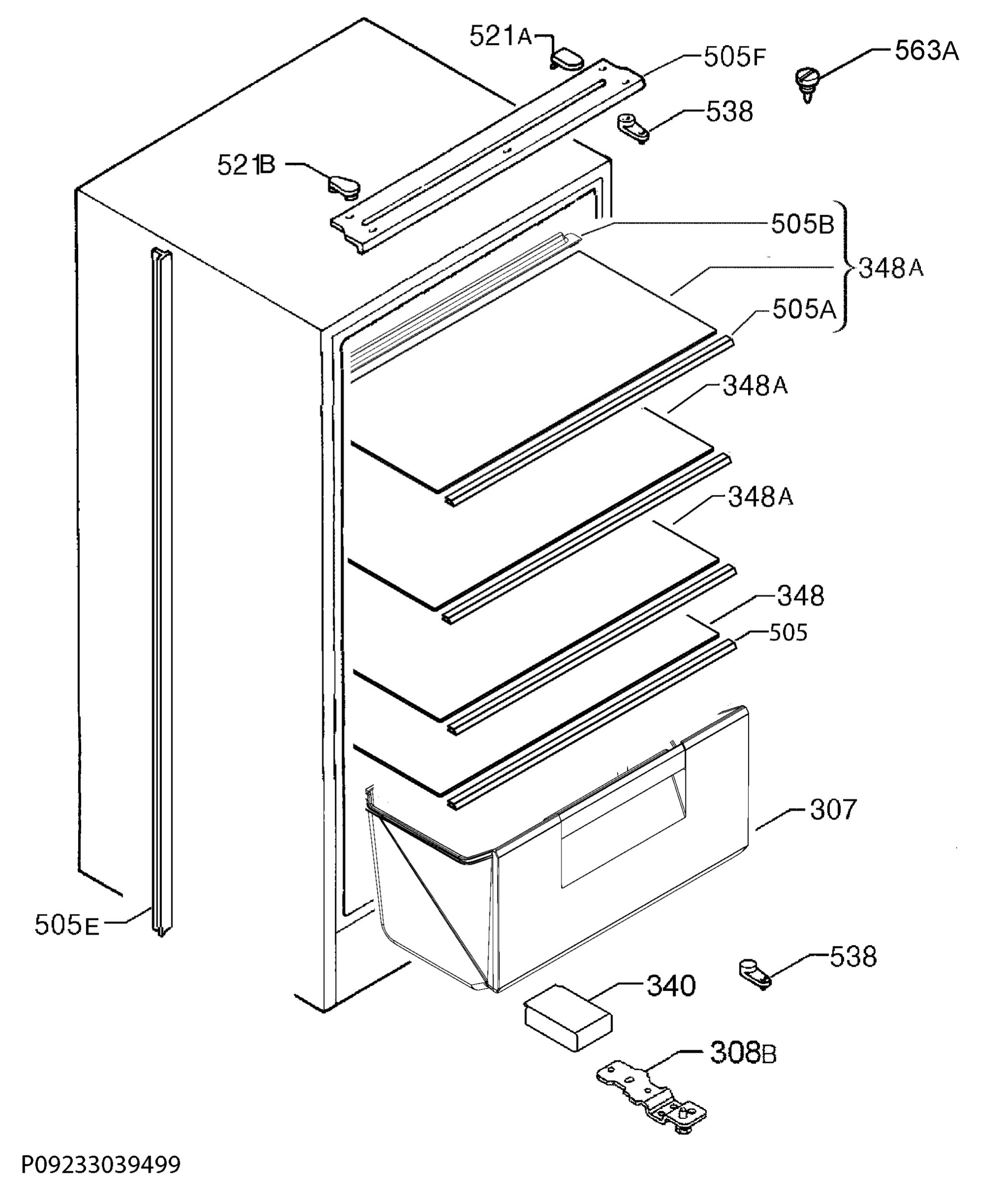 521A
505F
563A
538
521B
505B
348A
505A
348A
348A
348
505
307
505E
538
340
308B
P09233039499