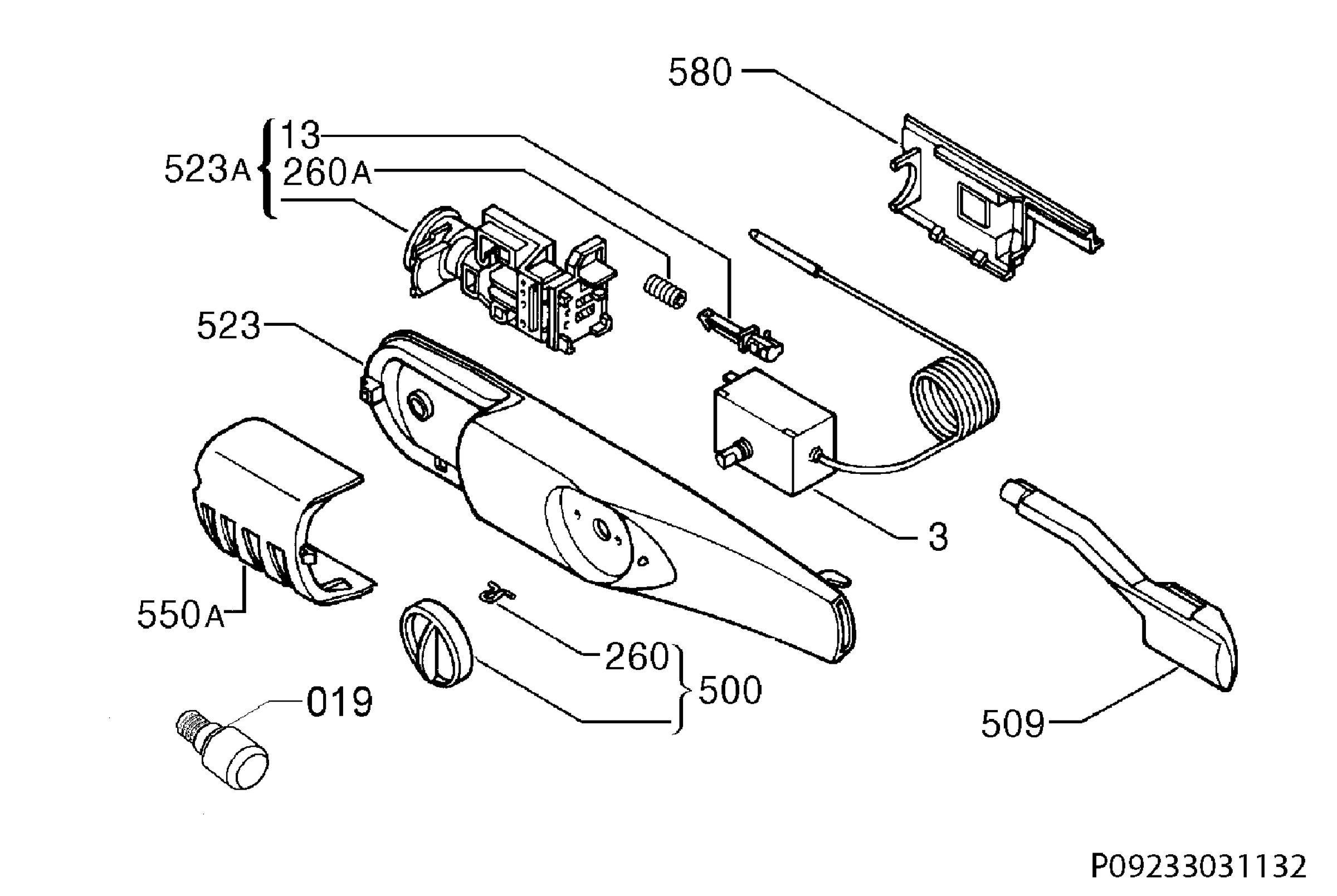 580

523A
13
260A

523

3

550A

260
500

019

509

P09233031132