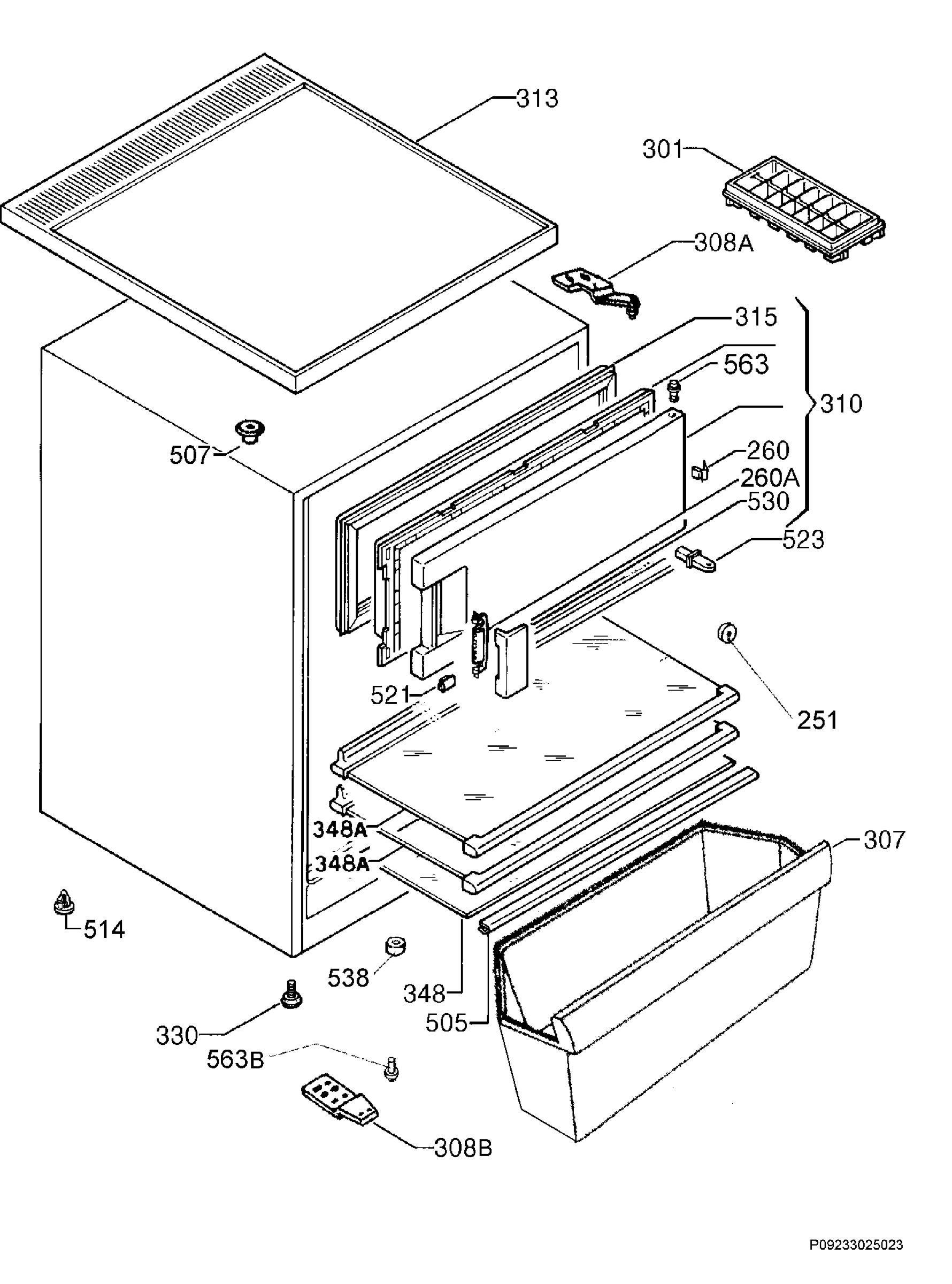 313
301
308A
315
563
310
507
260
260A
530
523
521
251
348A
348A
307
514
538
348
505
330
563B
308B
P09233025023