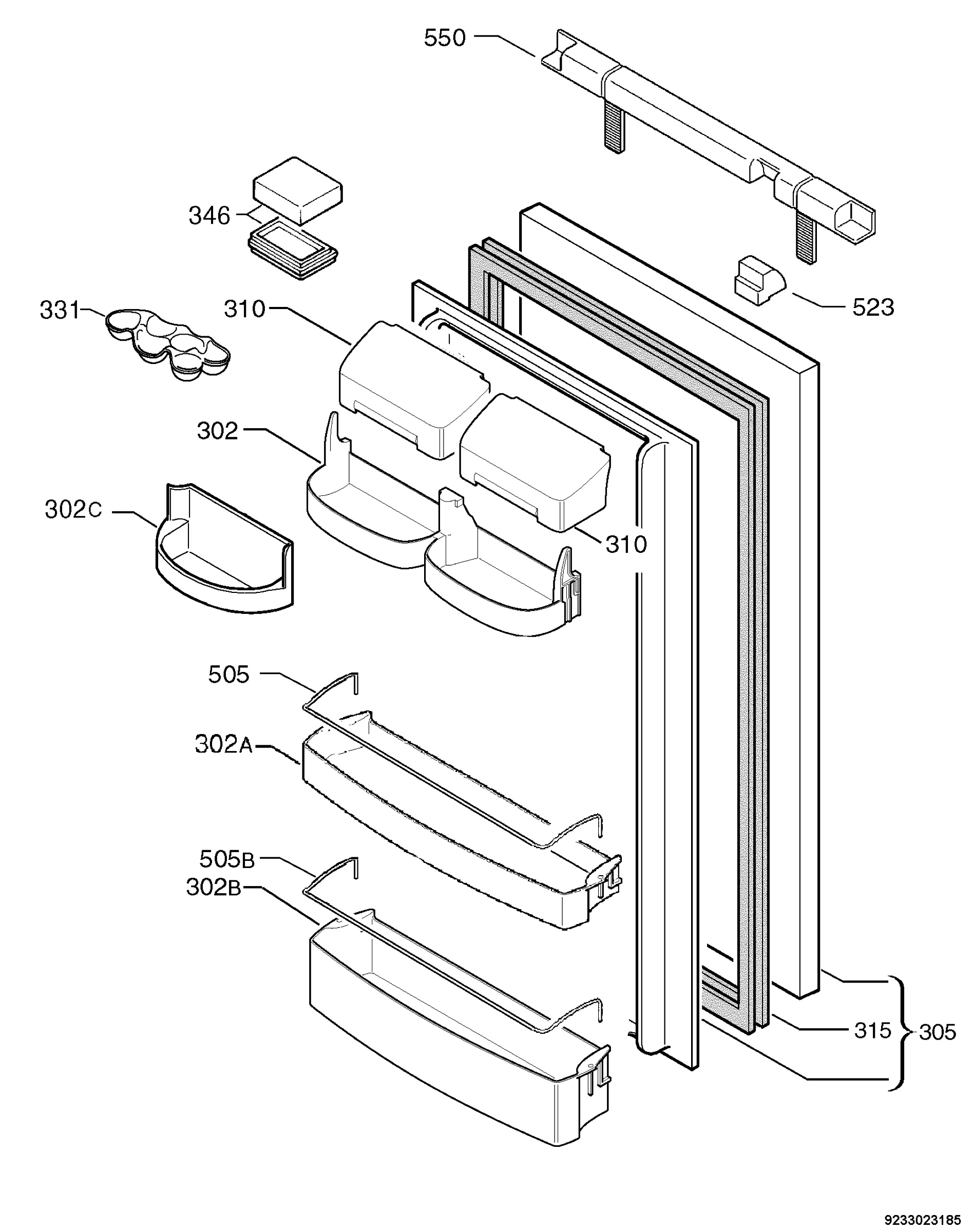 550
346
523
331
310
302
302C
310
505
302A
505B
302B
315
305
9233023185