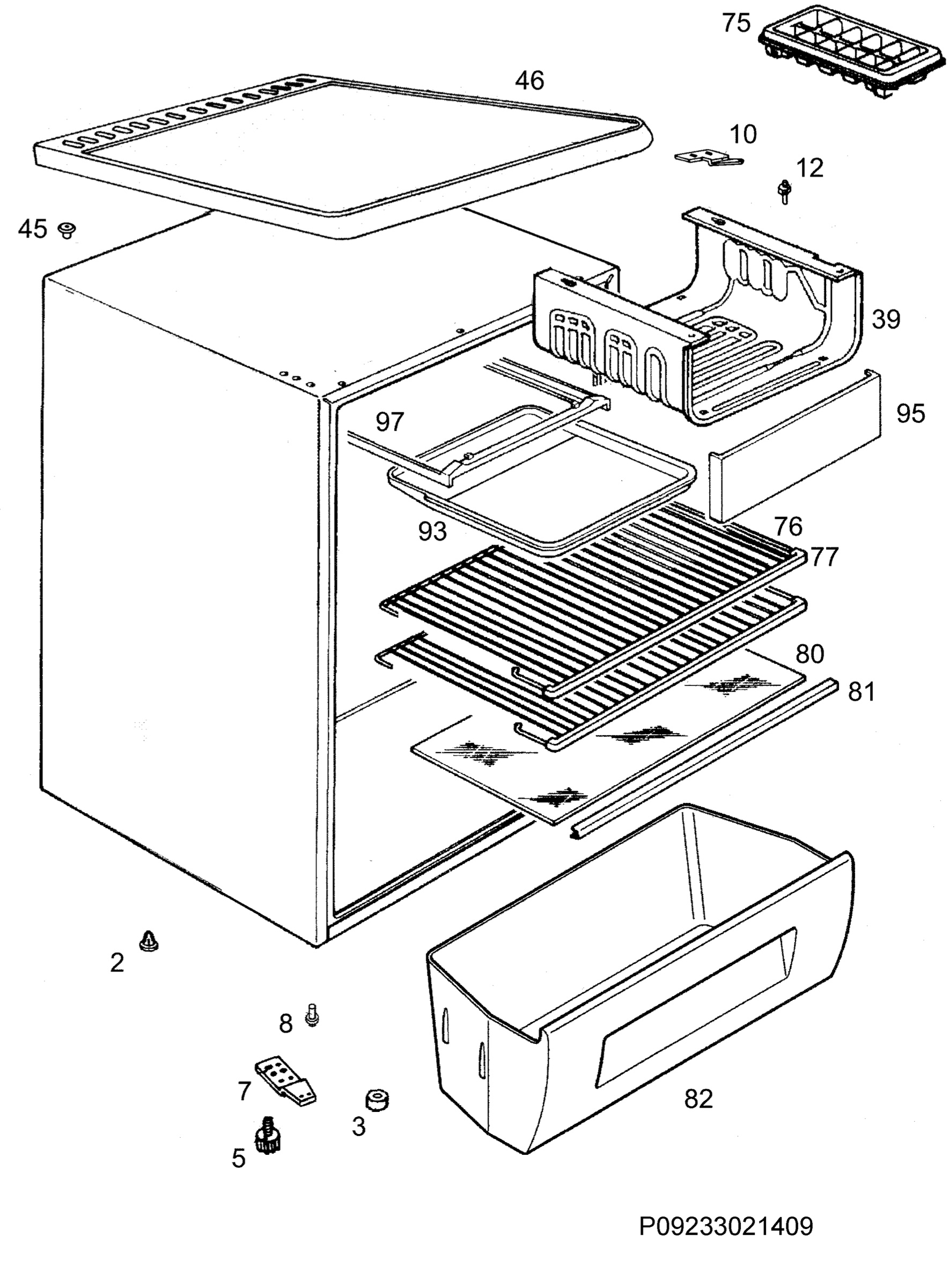 75

46

10

12

45

39

95

97

93

76

77

80

81

2

8

7

3

5

82

P09233021409