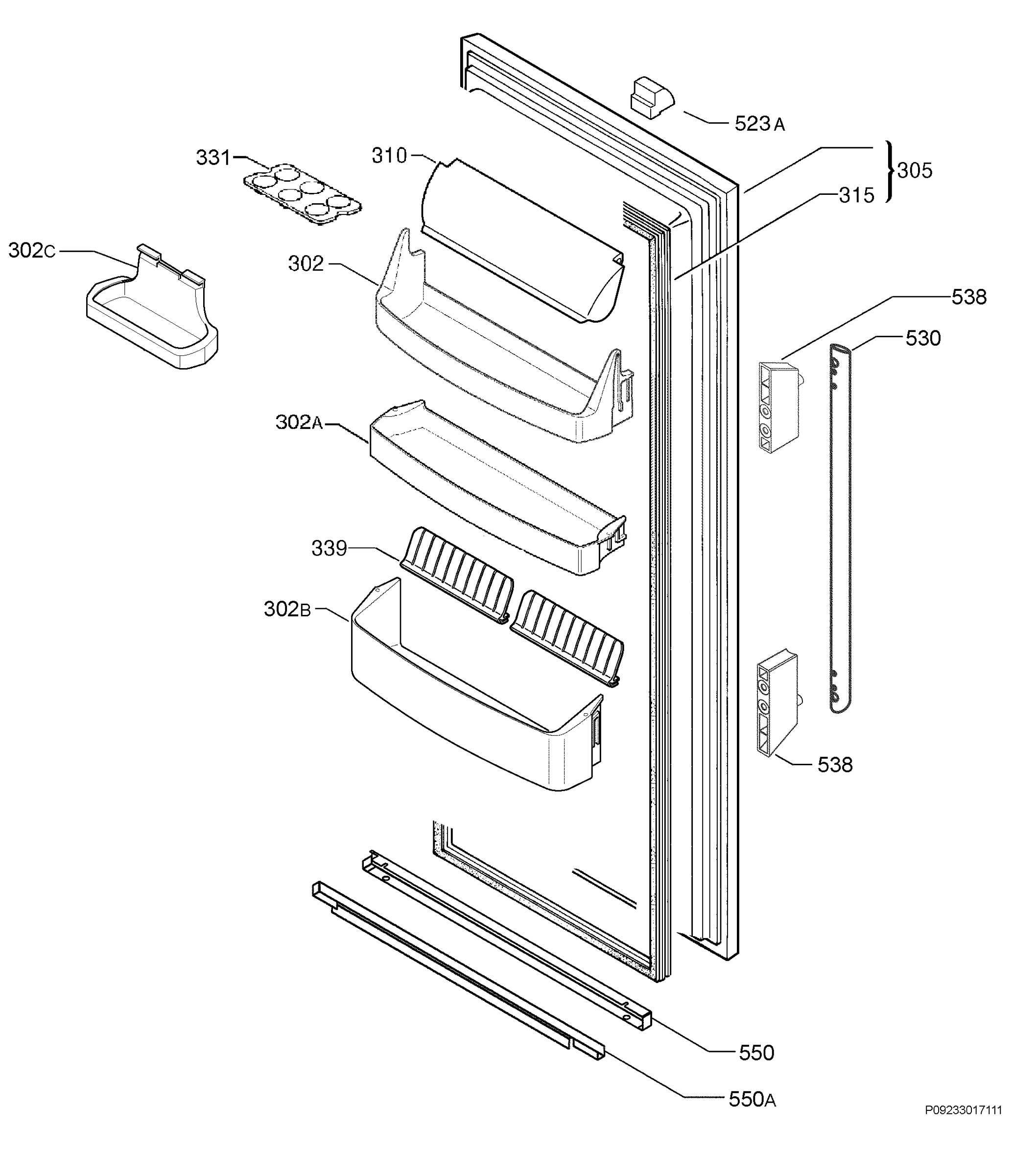 523A
331
310
305
315
302C
302
538
530
302A
339
302B
538
550
550A
P09233017111