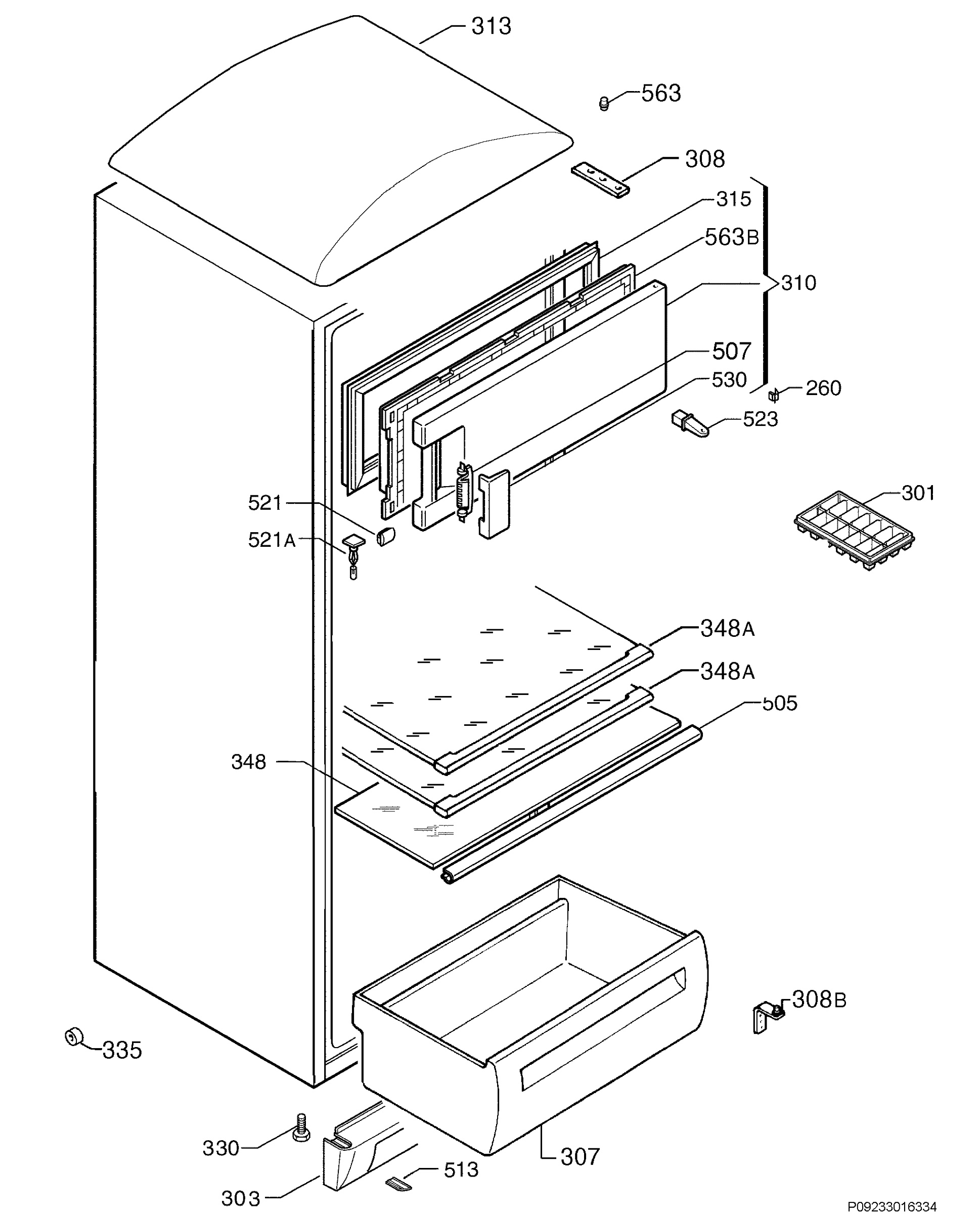 313
563
308
315
563B
310
507
530
260
523
301
521
521A
348A
348A
505
348
308B
335
330
307
513
303
P09233016334