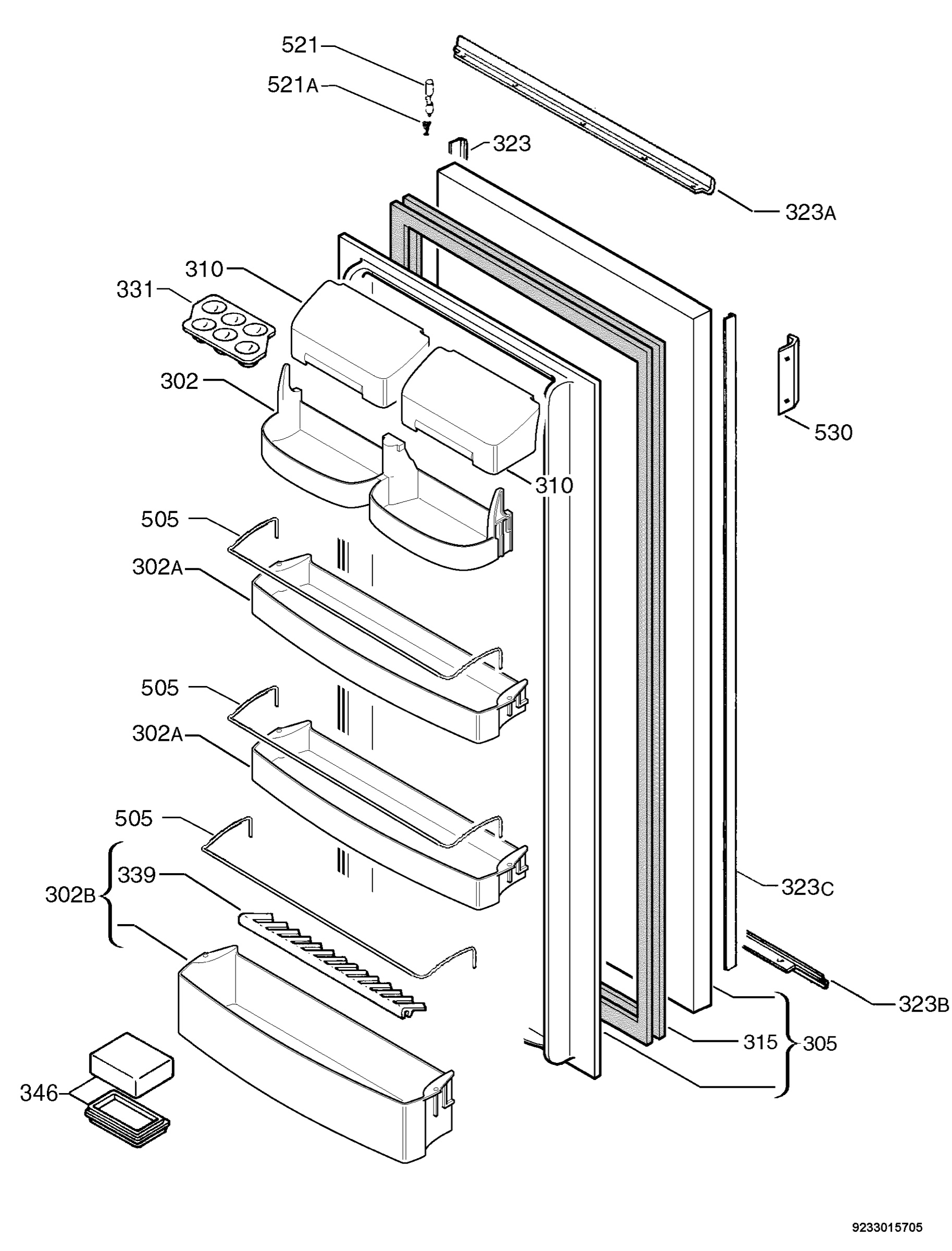 521
521A
323
323A
310
331
302
530
310
505
302A
505
302A
505
339
302B
323C
323B
315
305
346
9233015705