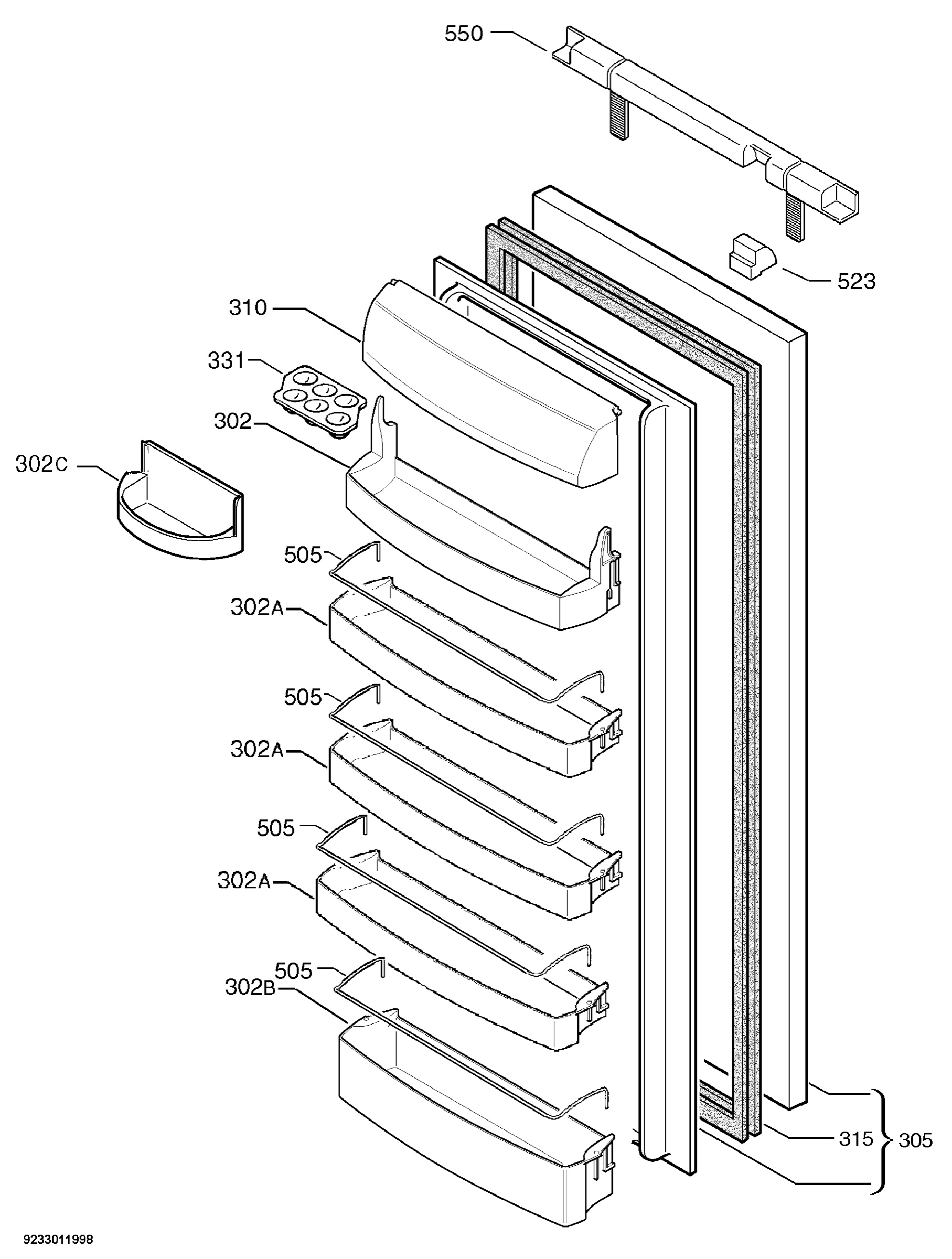 550

523

310

331

302

302C

505

302A

505

302A

505

302A

505

302B

315

305

9233011998