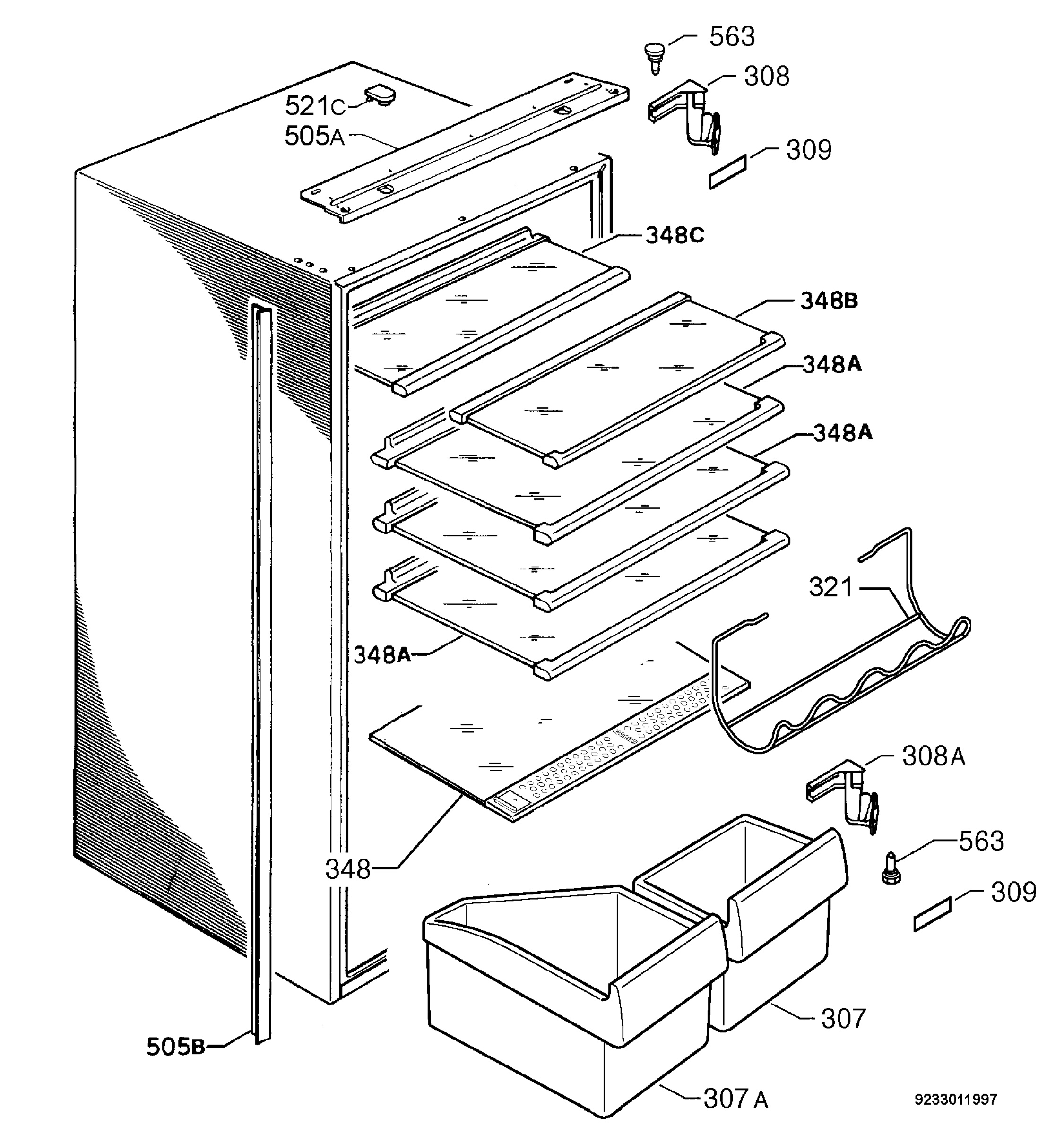 563
308
521C
505A
309
348C
348B
348A
348A
321
348A
308A
563
348
309
307
505B
307A
9233011997