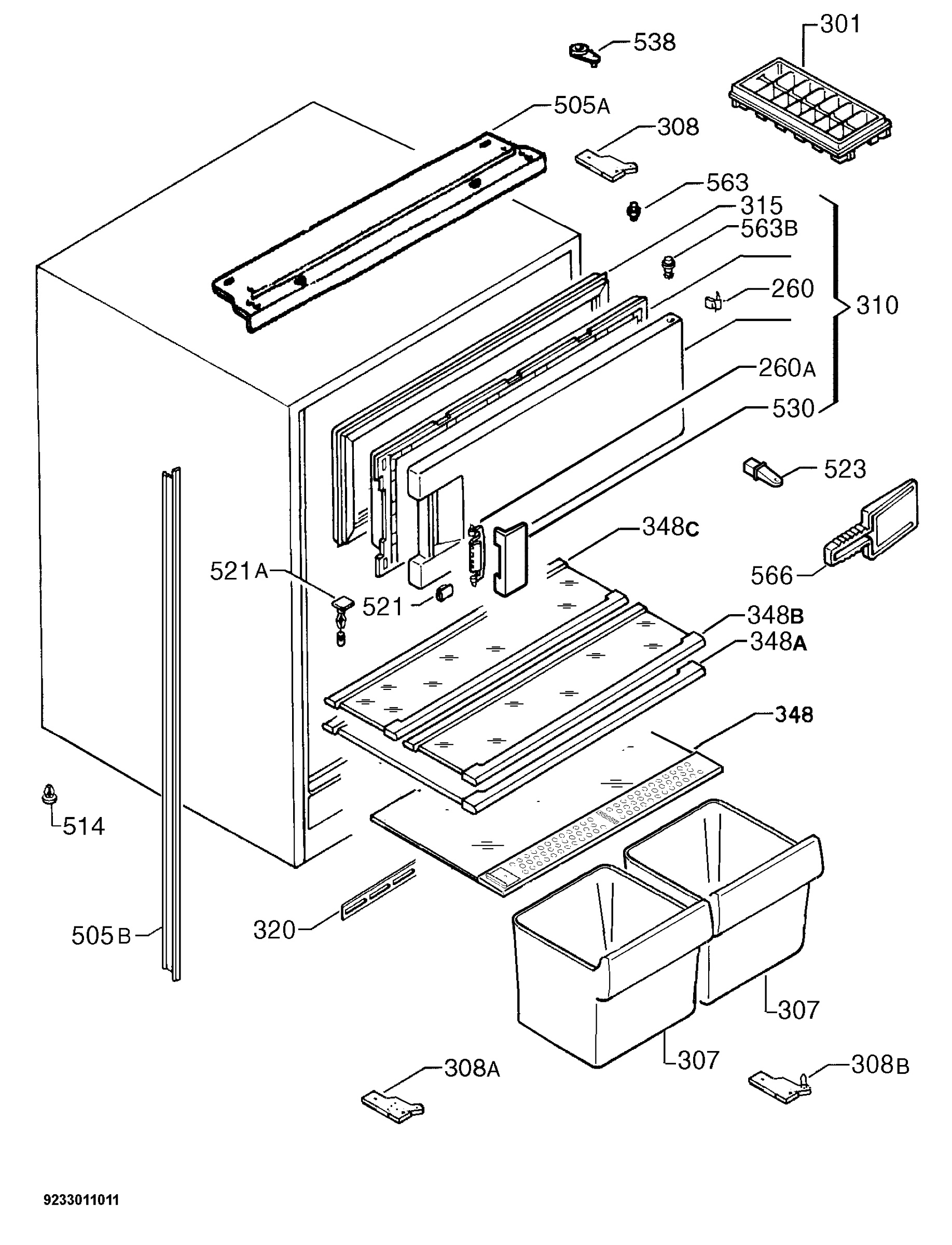 538
301
505A
308
563
315
563B
260
310
260A
530
523
348C
566
521A
521
348B
348A
348
514
320
505B
307
307
308A
308B
9233011011