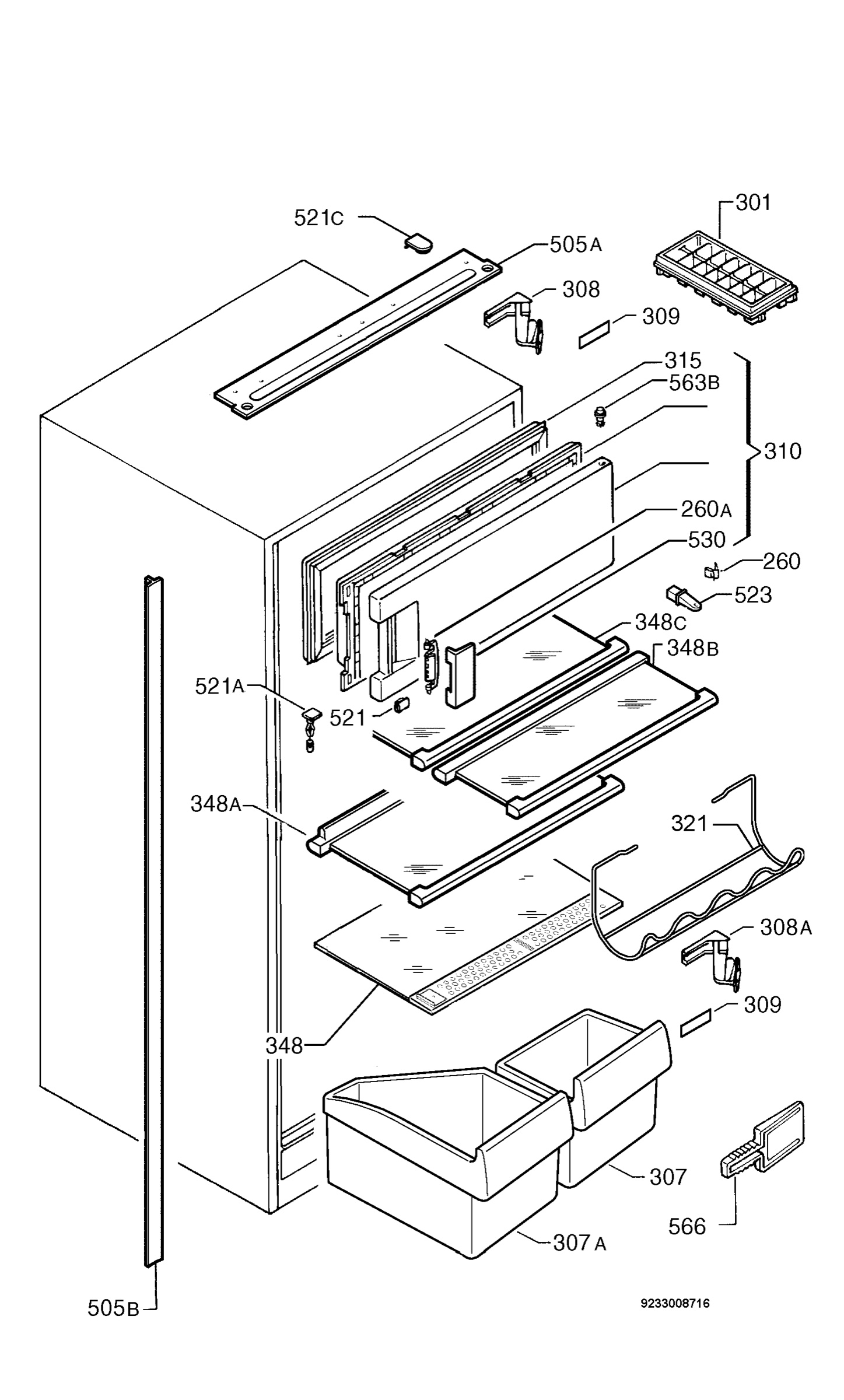 521C
505A
301
308
309
315
563B
310
260A
530
260
523
348C
348B
521A
521
348A
321
308A
309
348
307
566
307A
505B
9233008716