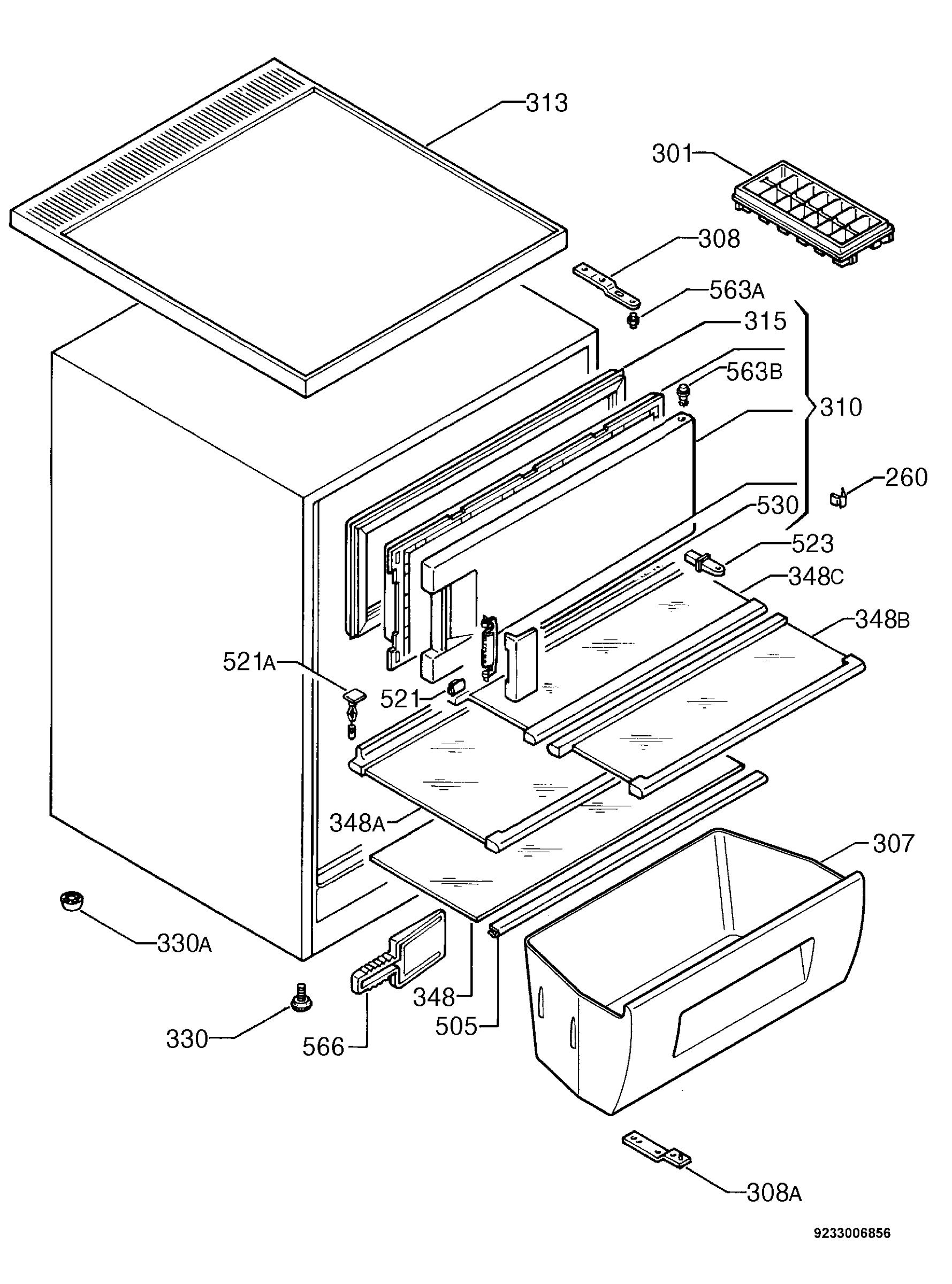 313
301
308
563A
315
563B
310
260
530
523
348C
348B
521A
521
348A
307
330A
348
505
330
566
308A
9233006856