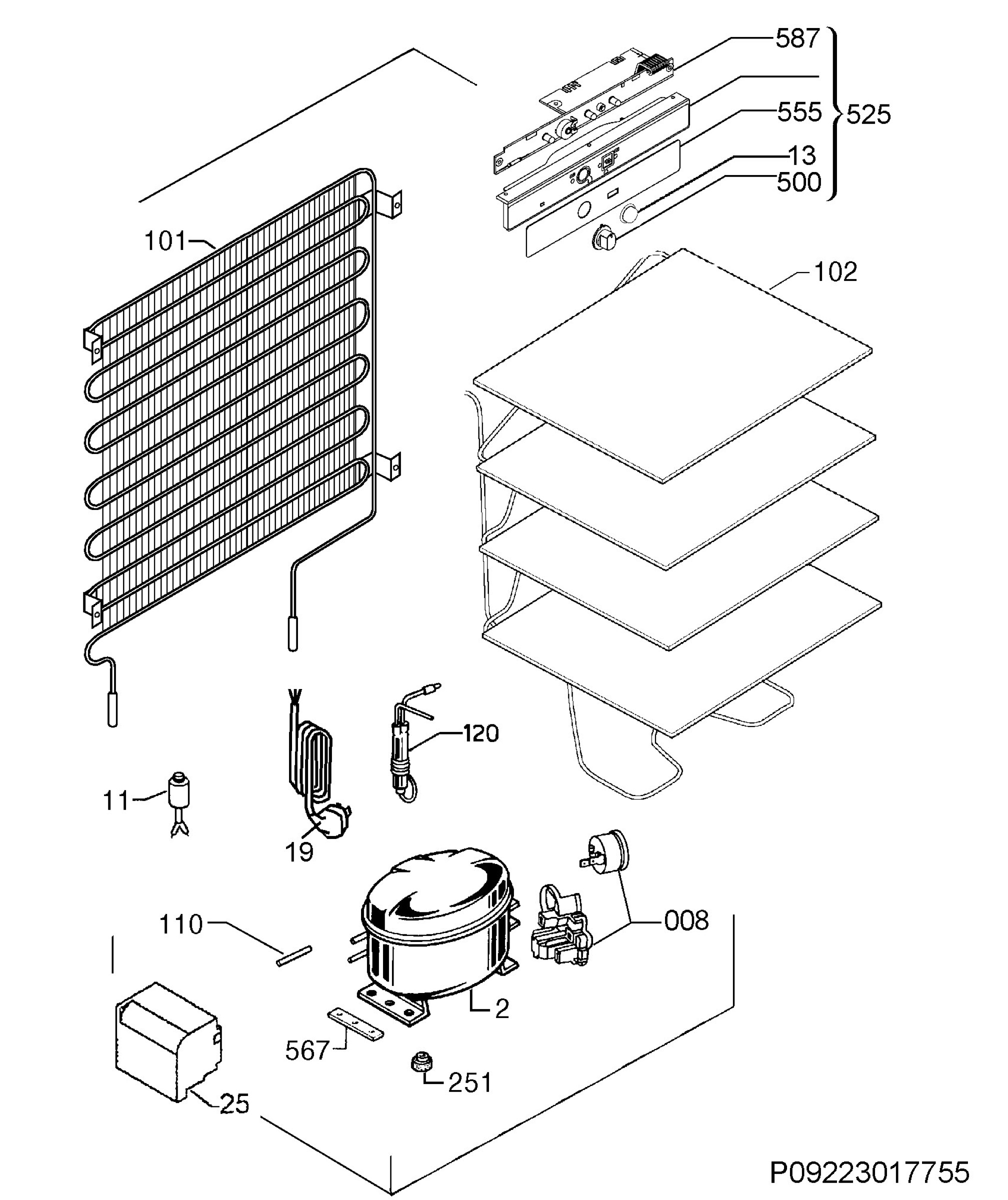 587
555
525
13
500
101
102
120
11
19
110
008
2
567
251
25
P09223017755