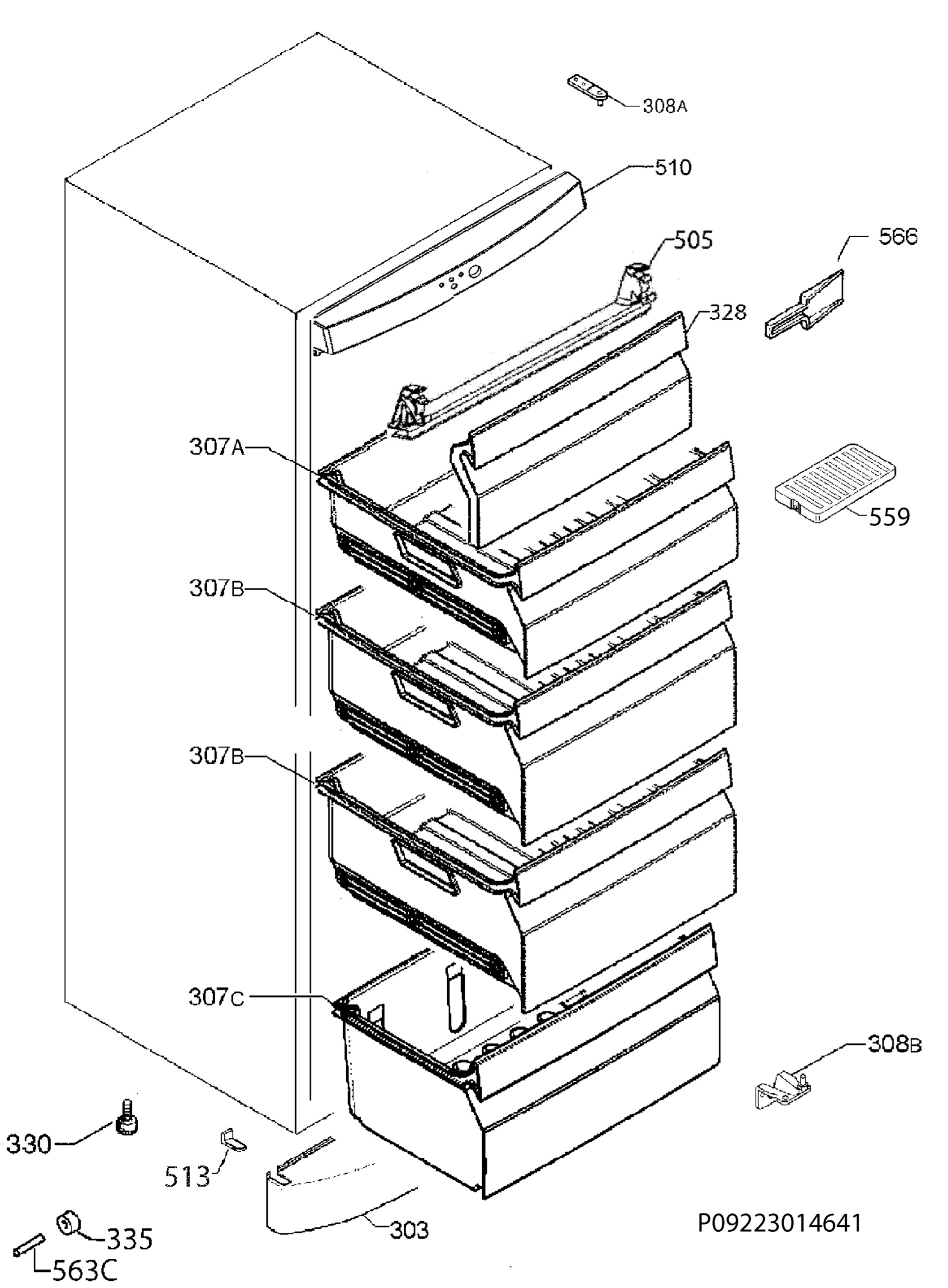 308A
510
505
566
328
307A
559
307B
307B
307C
308B
330
513
335
303
563C
P09223014641