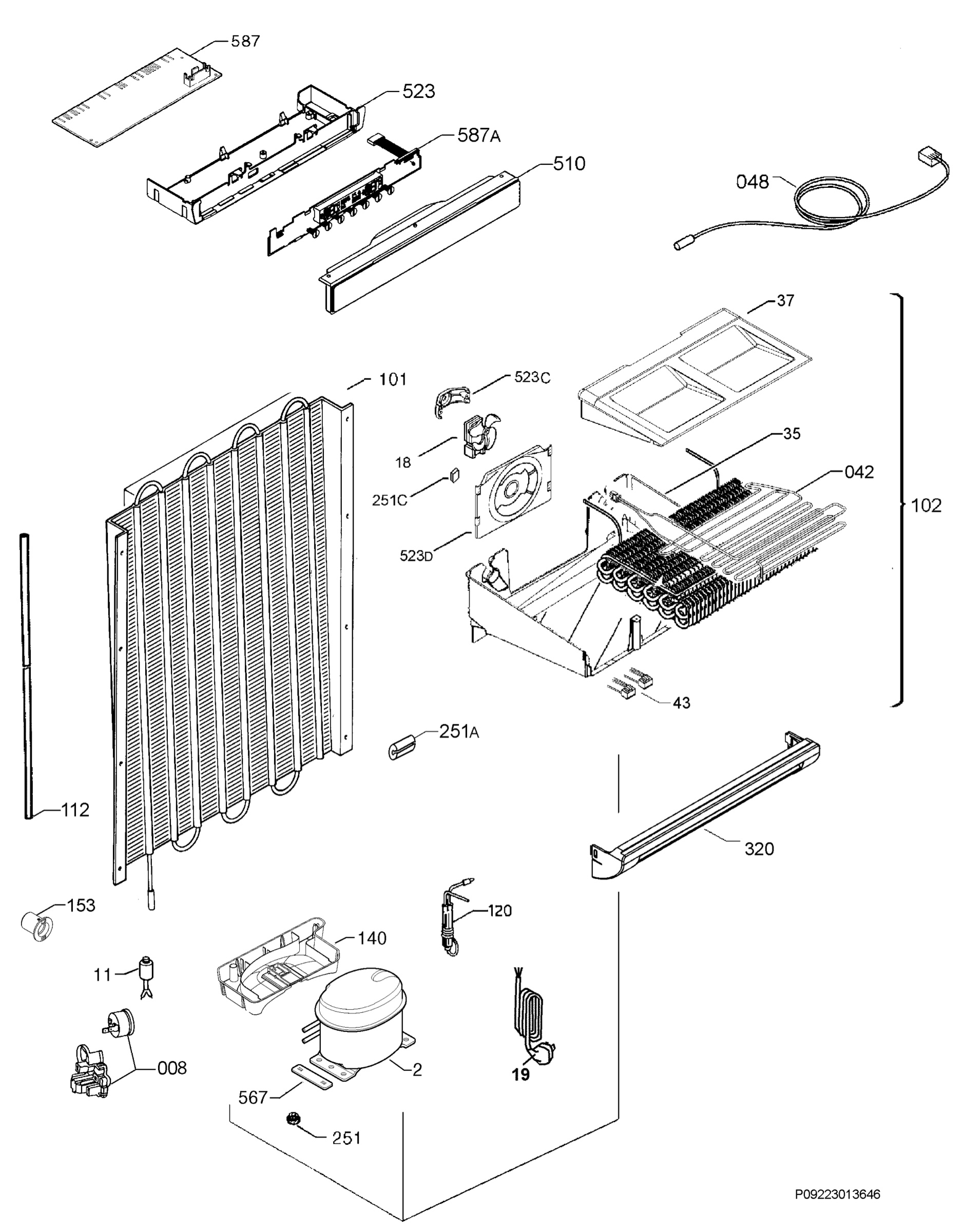 587
523
587A
510
048
37
101
523C
35
18
042
251C
102
523D
43
251A
112
320
153
120
140
11
008
2
19
567
251
P09223013646