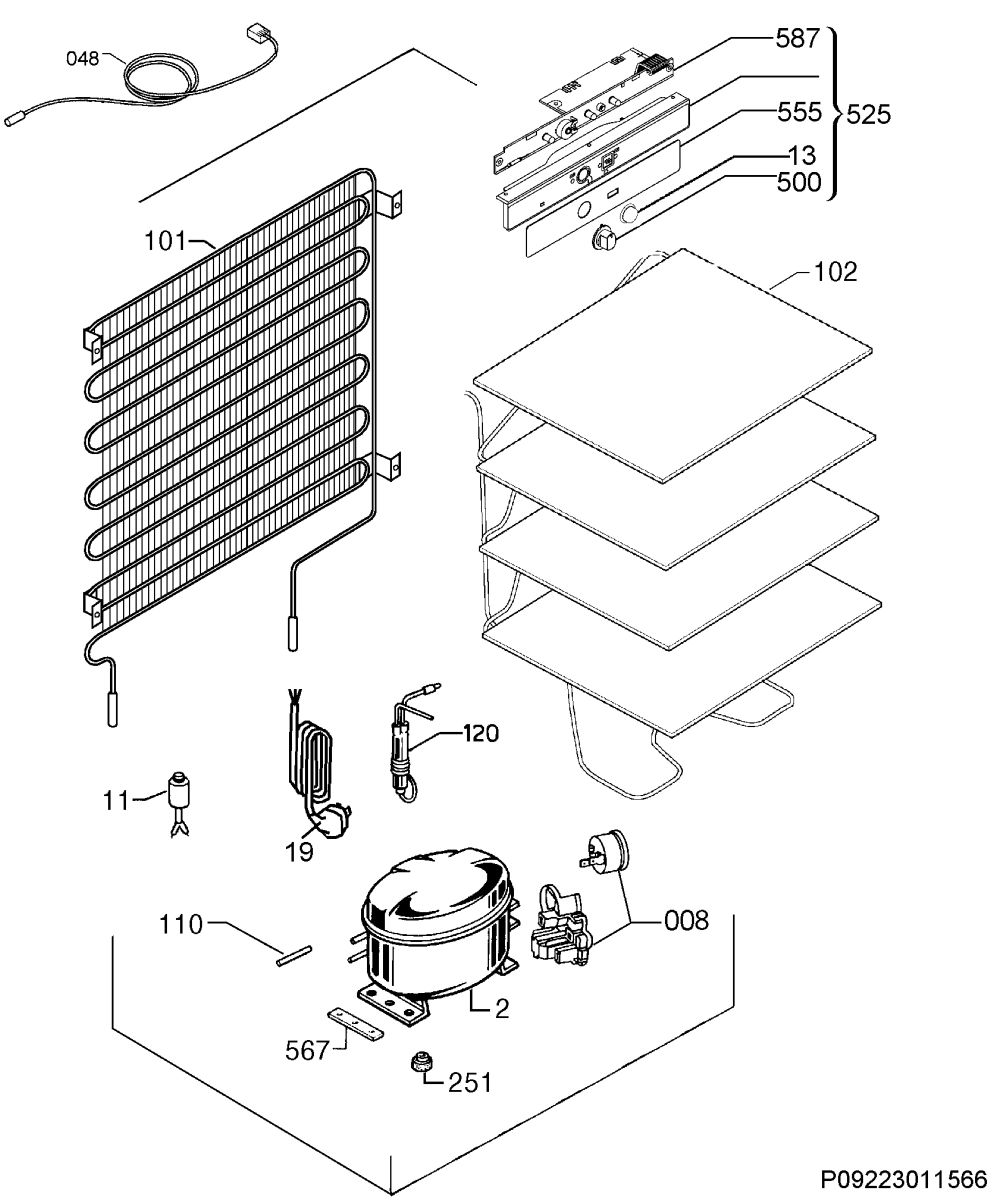 048
587
555
525
13
500
101
102
120
11
19
110
008
2
567
251
P09223011566