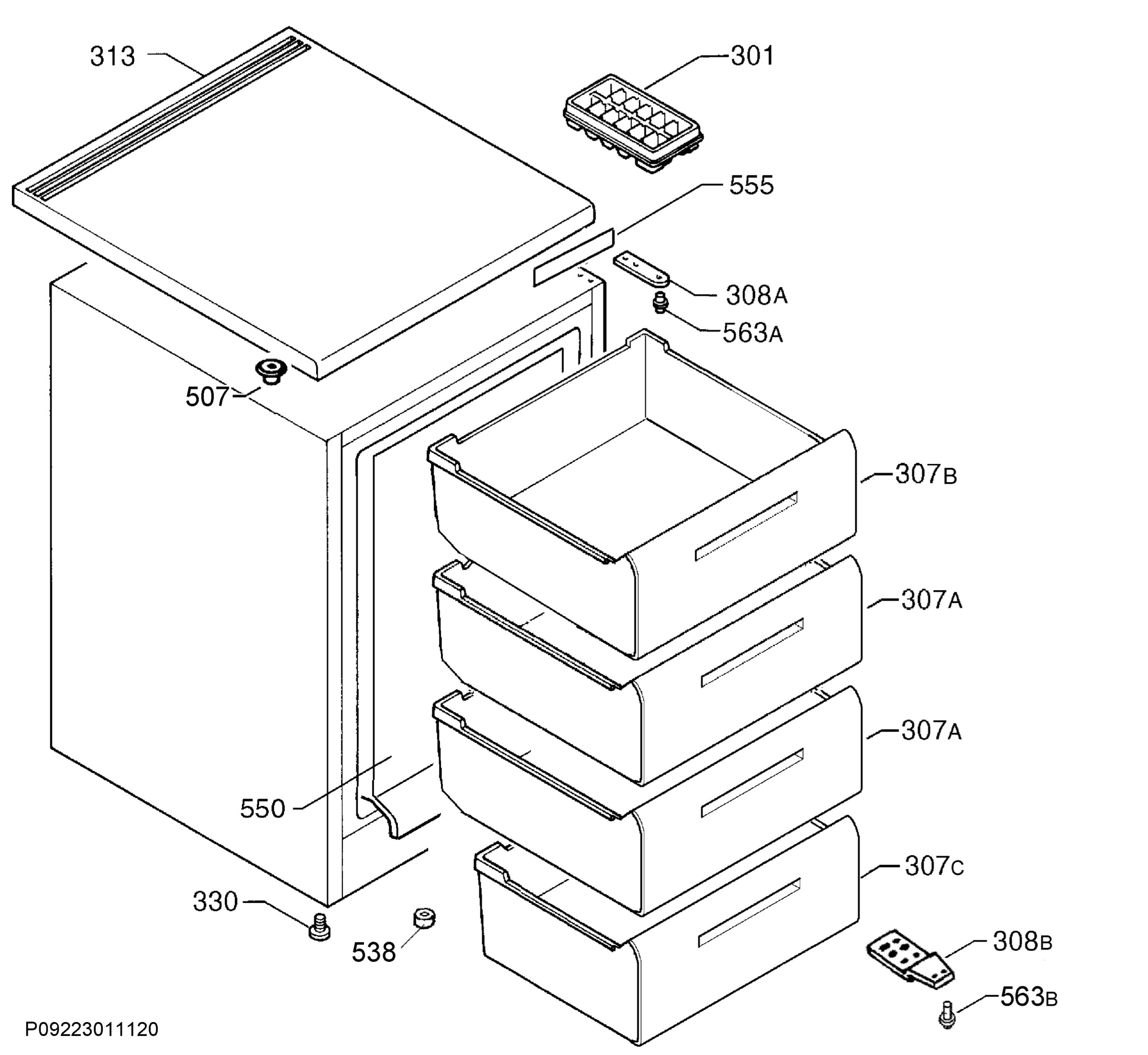 313
301
555
308A
563A
507
307B
307A
307A
550
307C
330
538
308B
563B
P09223011120