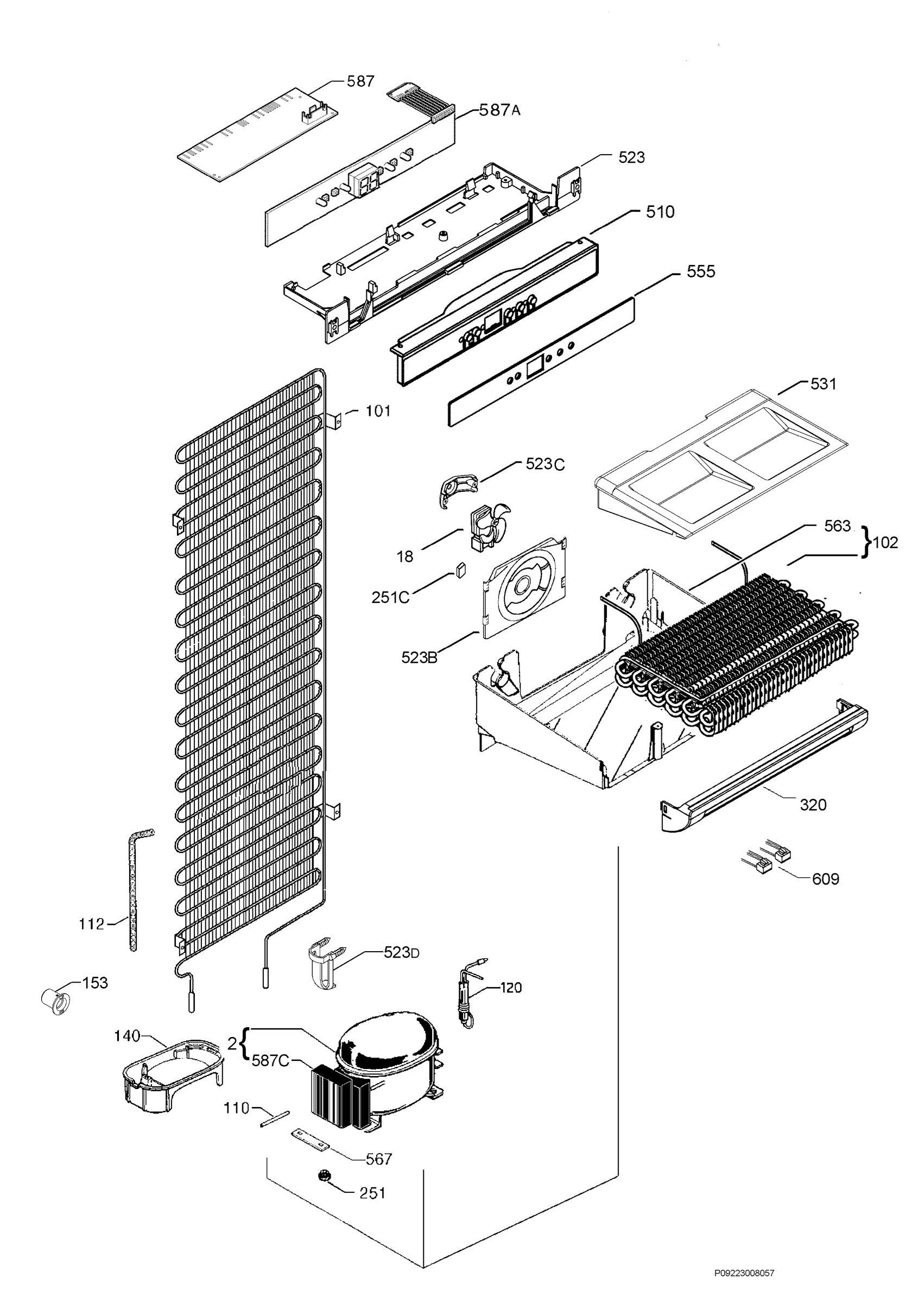 587
587A
523
510
555
531
101
523C
563
102
18
251C
523B
320
609
112
523D
153
120
140
2
587C
110
567
251
P09223008057